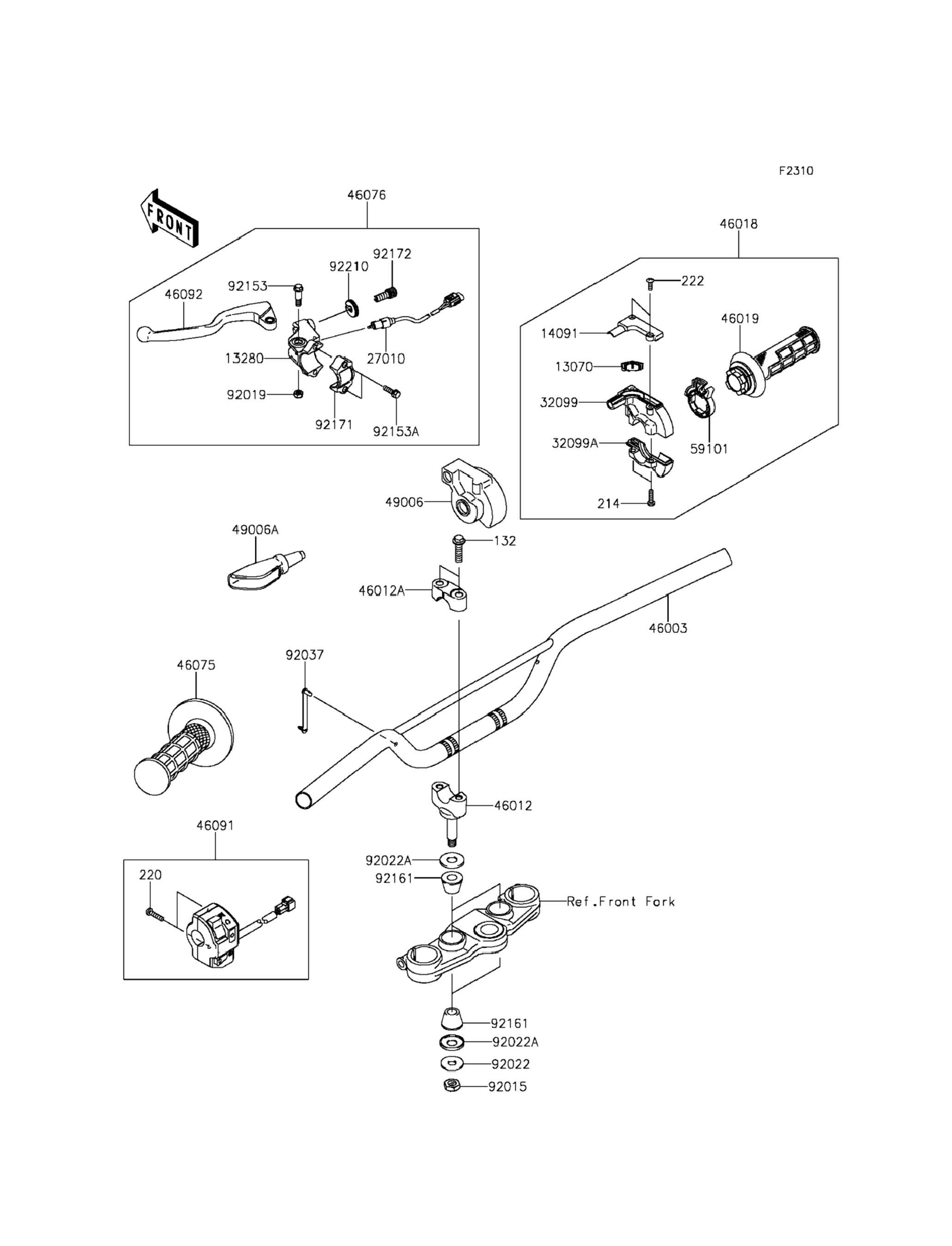 F2310

FRONT

46076

92172
92210
92153
46092
13280
27010
92019
92171
92153A

46018

222
14091
46019
13070
32099
32099A
59101
214

49006
49006A
132
46012A
46003
92037
46075
46012
46091
220
92022A
92161
Ref.Front Fork
92161
92022A
92022
92015