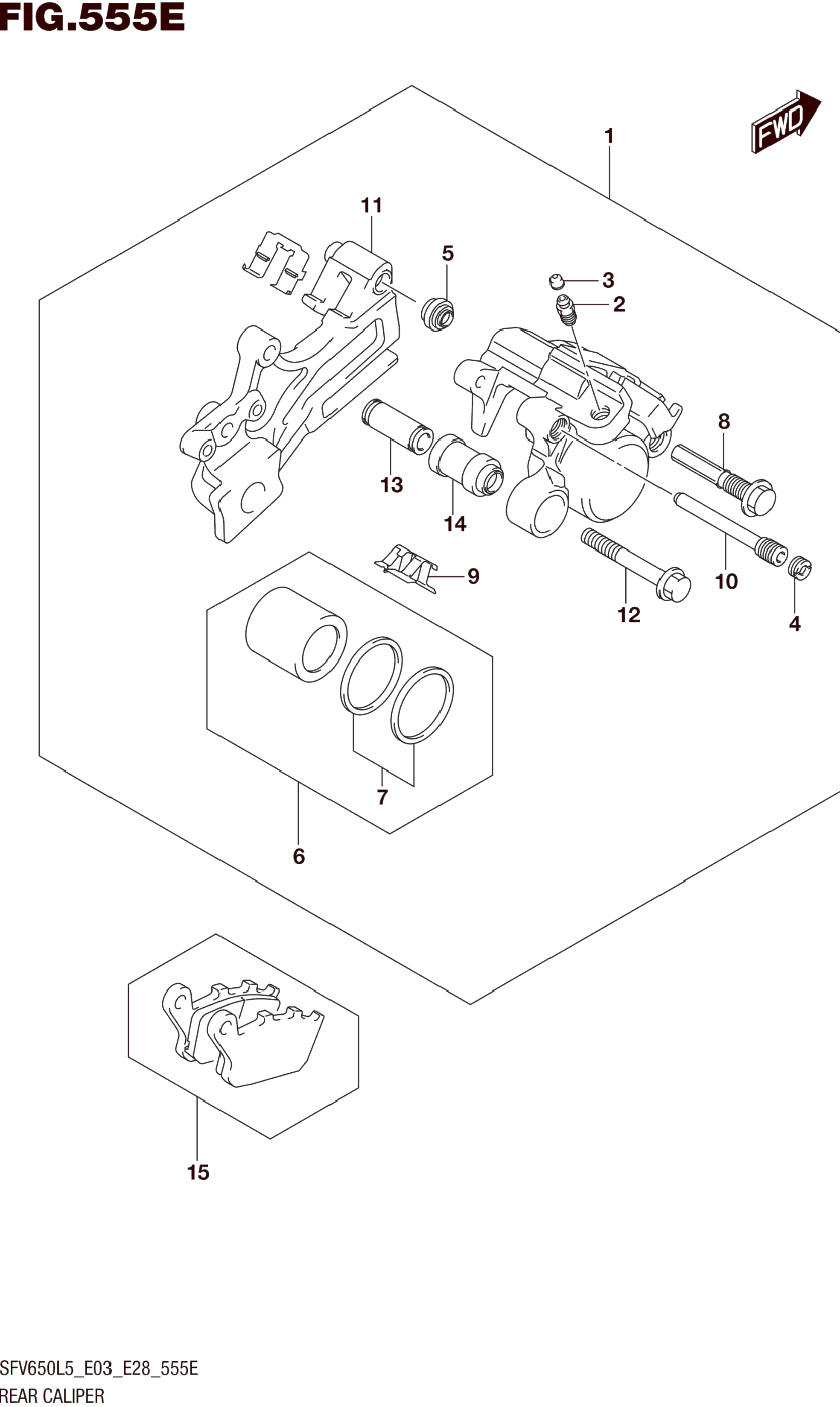 FIG.555E

FWD

1
11
5
3
2
8
13
14
9
10
12
4
7
6
15

SFV650L5_E03_E28_555E
REAR CALIPER