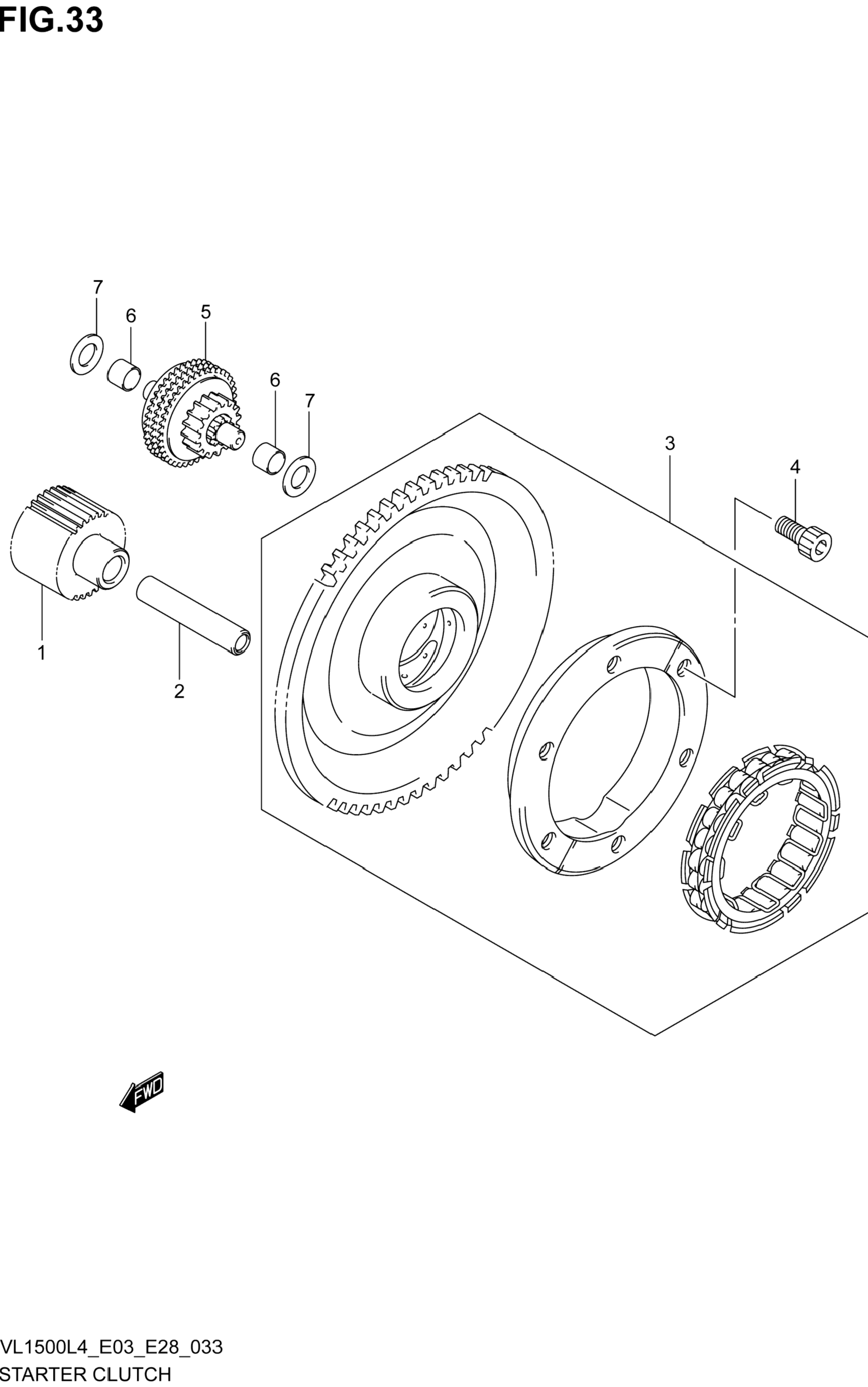 FIG.33

7
6
5
6
7
3
4
1
2

FWD

VL1500L4_E03_E28_033
STARTER CLUTCH