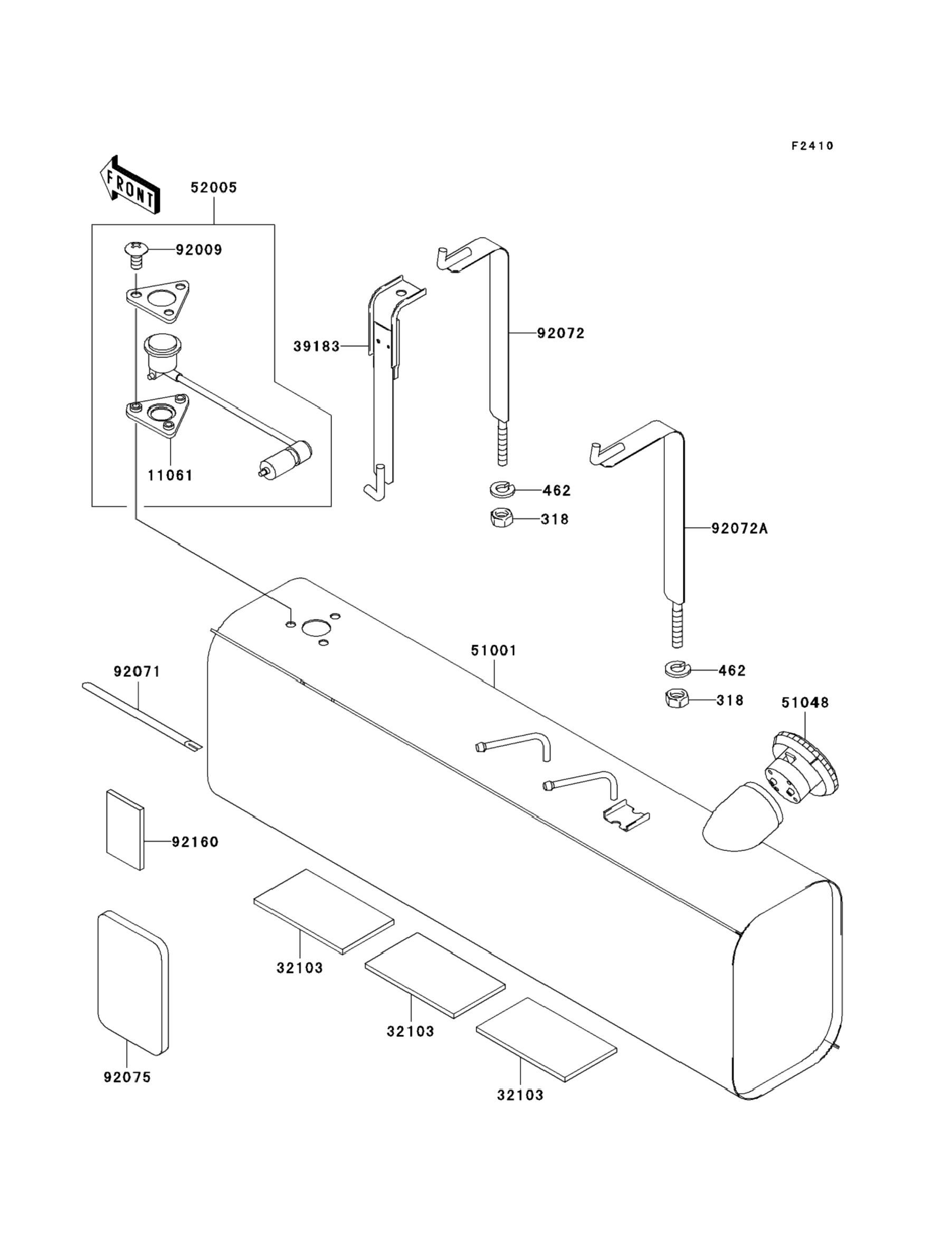 F2410

FRONT

52005

92009

39183

92072

11061

462

318

92072A

51001

92071

462

318

51048

92160

32103

32103

92075

32103