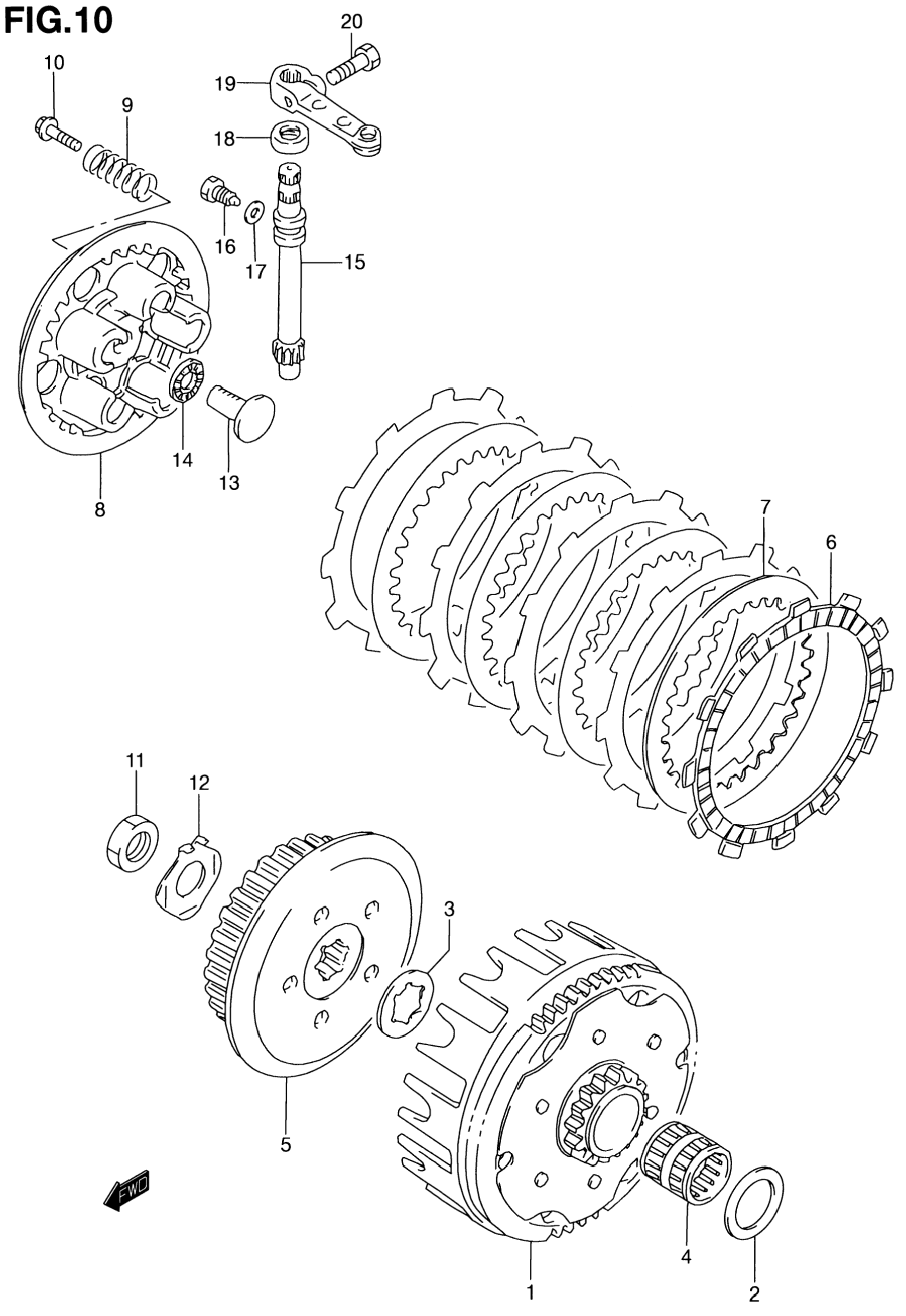 FIG.10

20
10
19
9
18
16
17
15
14
13
8
7
6
11
12
3
5
FWD
4
1
2