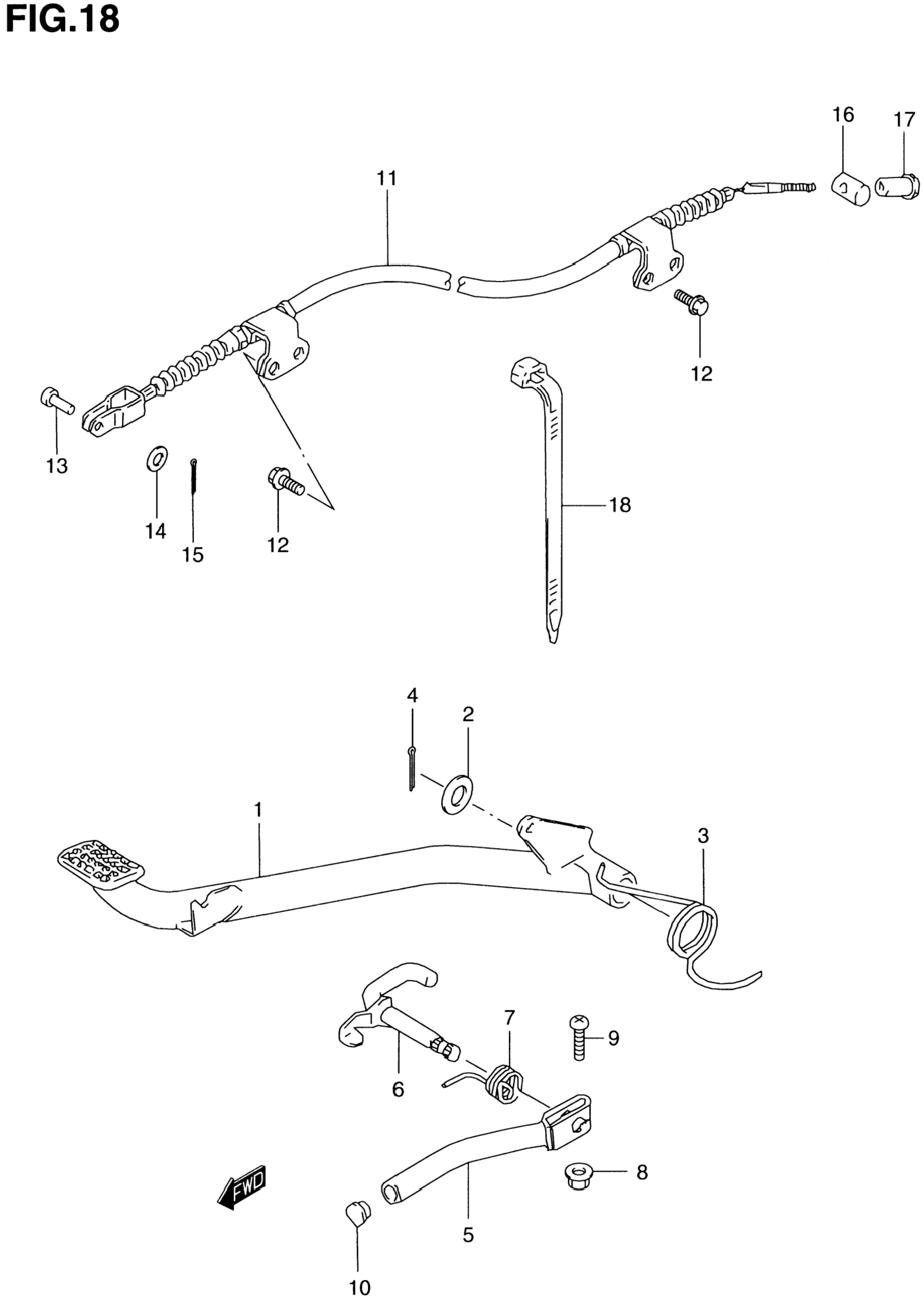 FIG.18

16
17
11
12
13
14
15
12
18
4
2
1
3
7
9
6
8
FWD
5
10