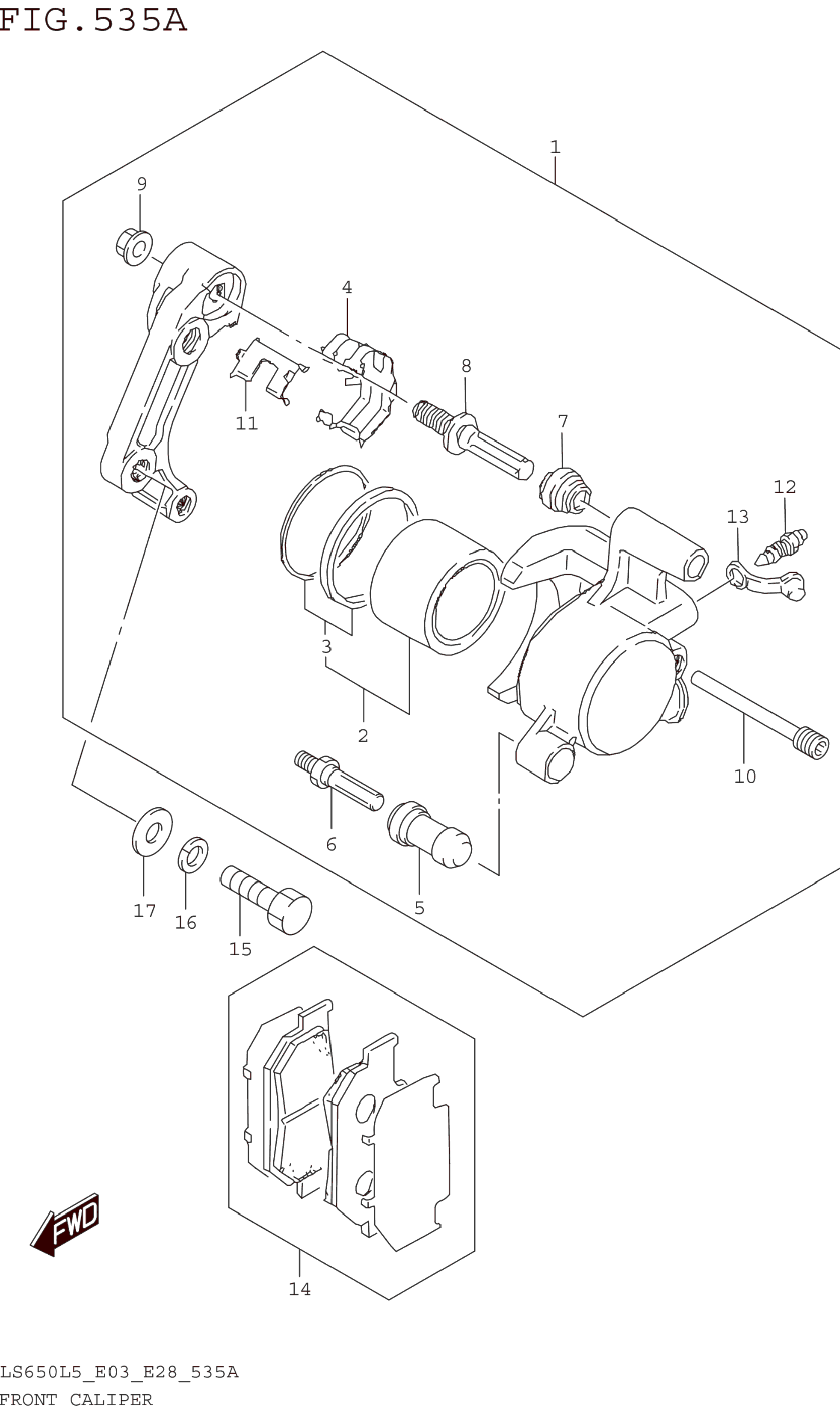 FIG.535A

1
9
4
8
11
7
12
13
3
2
10
6
5
17
16
15
14

FWD

LS650L5_E03_E28_535A
FRONT CALIPER