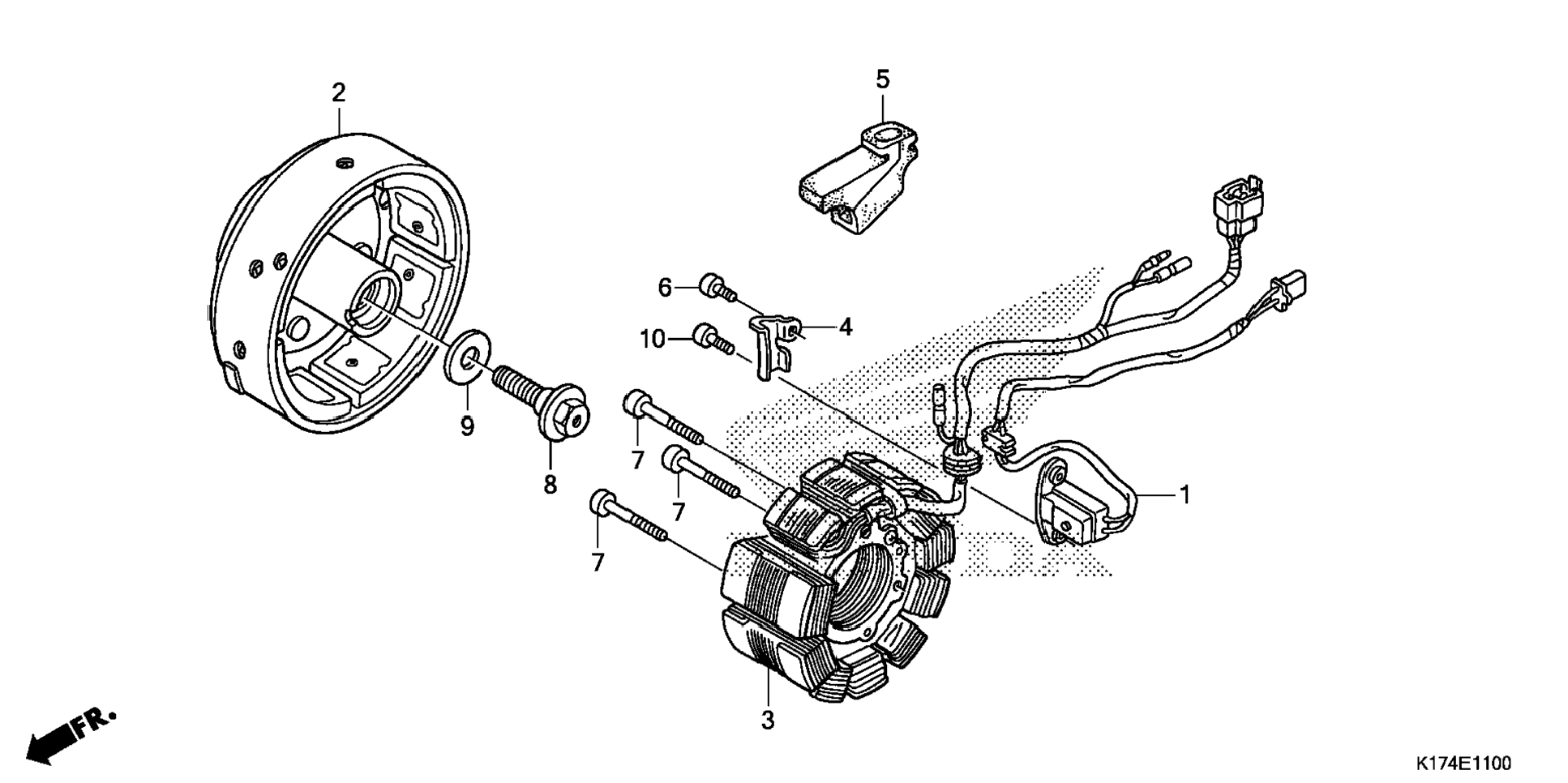 2

5

6

4

10

9

8

7

7

7

1

3

FR.

K174E1100