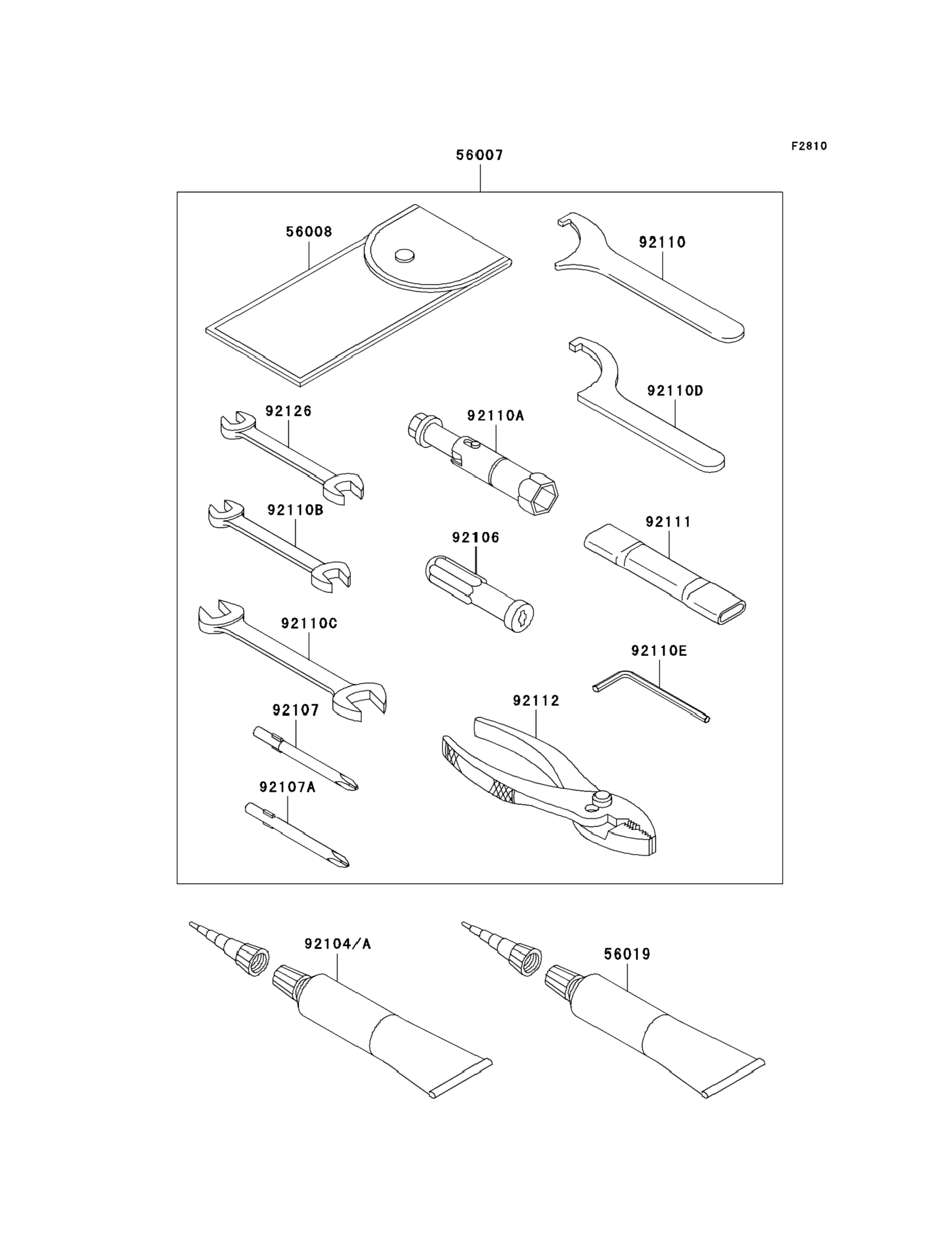 F2810

56007

56008

92110

92110D

92126

92110A

92110B

92106

92111

92110C

92110E

92107

92112

92107A

92104/A

56019