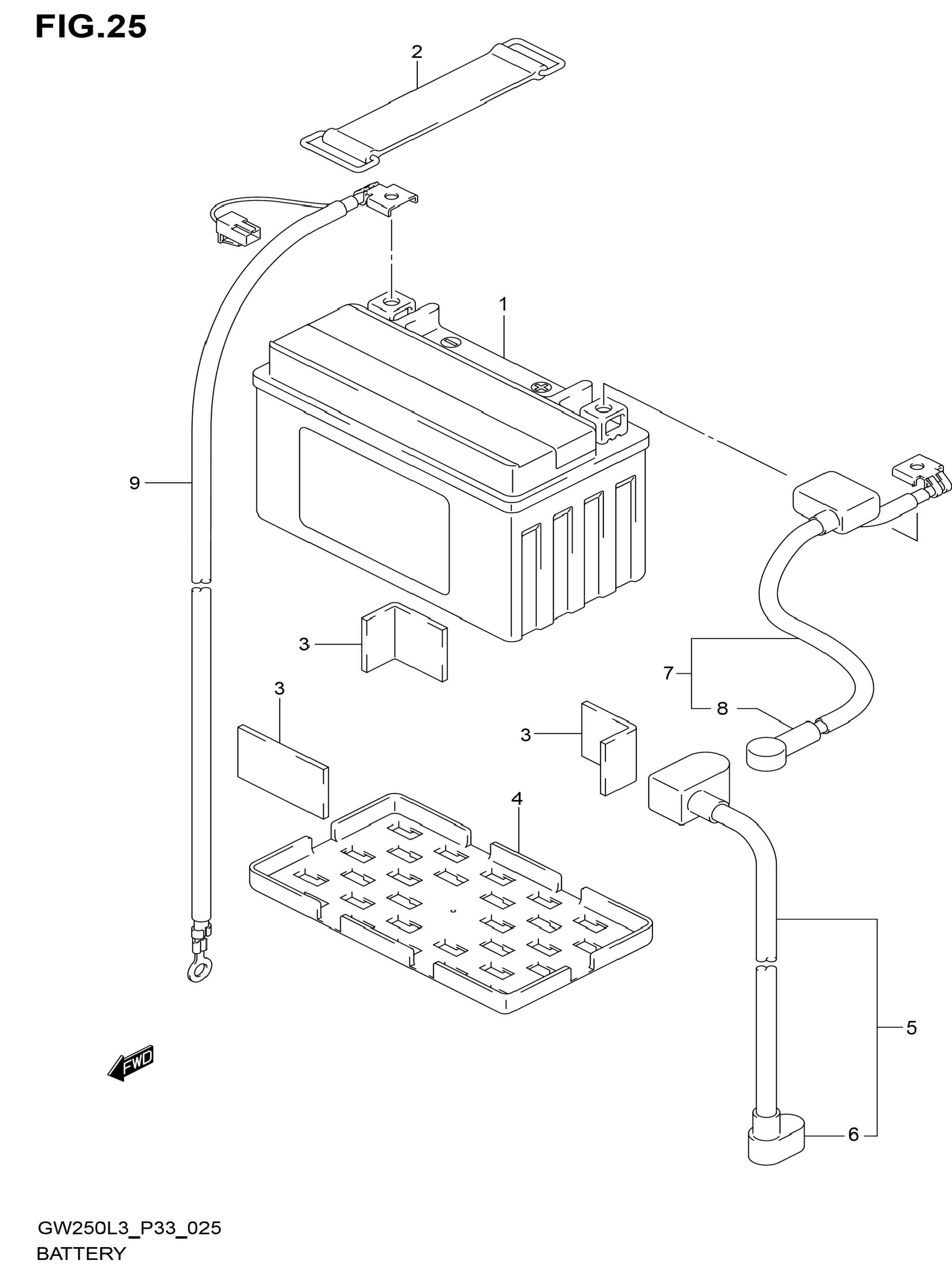 FIG.25

2

1

9

3

3

3

7

8

4

5

6

FWD

GW250L3_P33_025
BATTERY