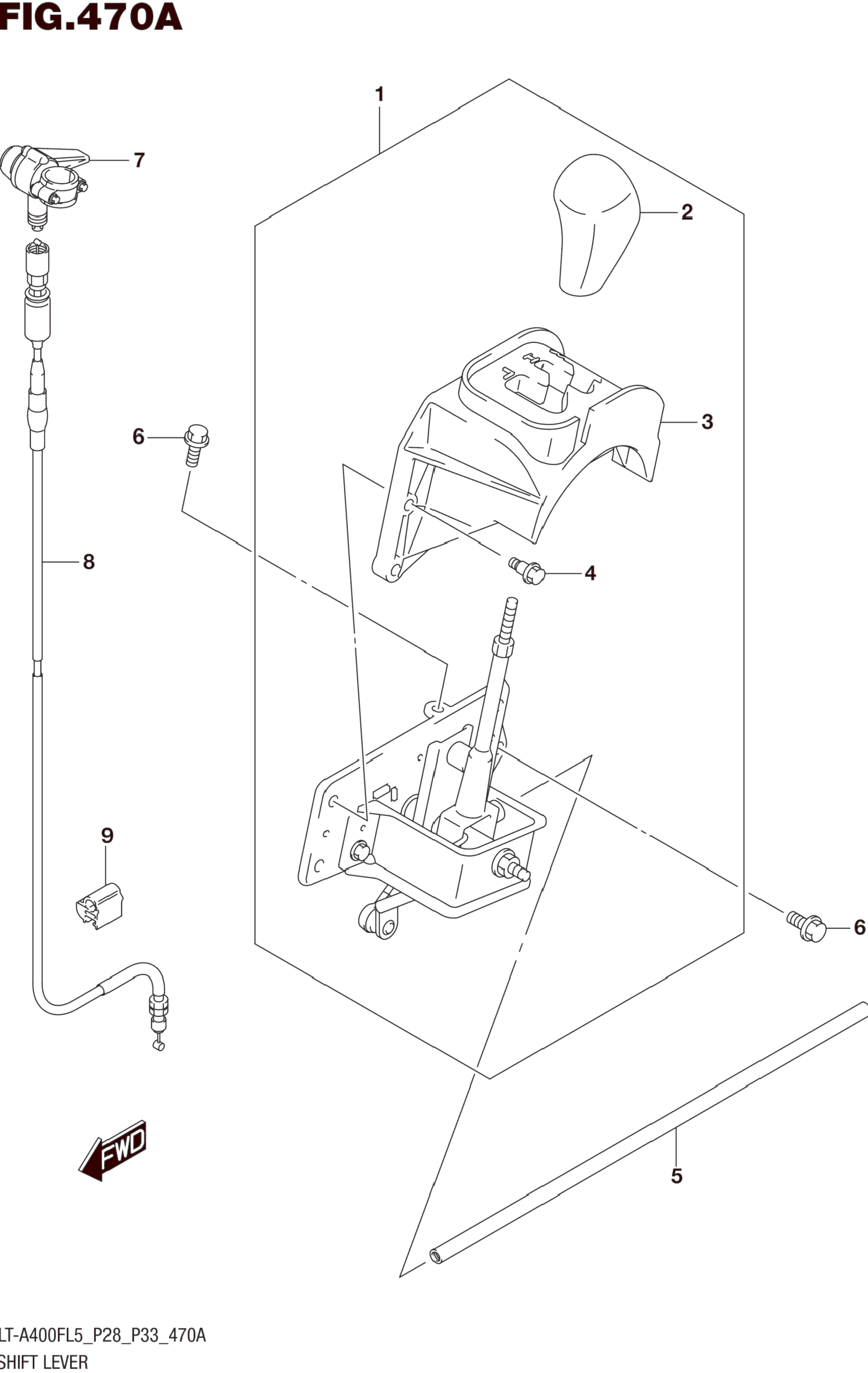 FIG.470A

1

7

2

3

6

8

4

9

6

FWD

5

LT-A400FL5_P28_P33_470A
SHIFT LEVER