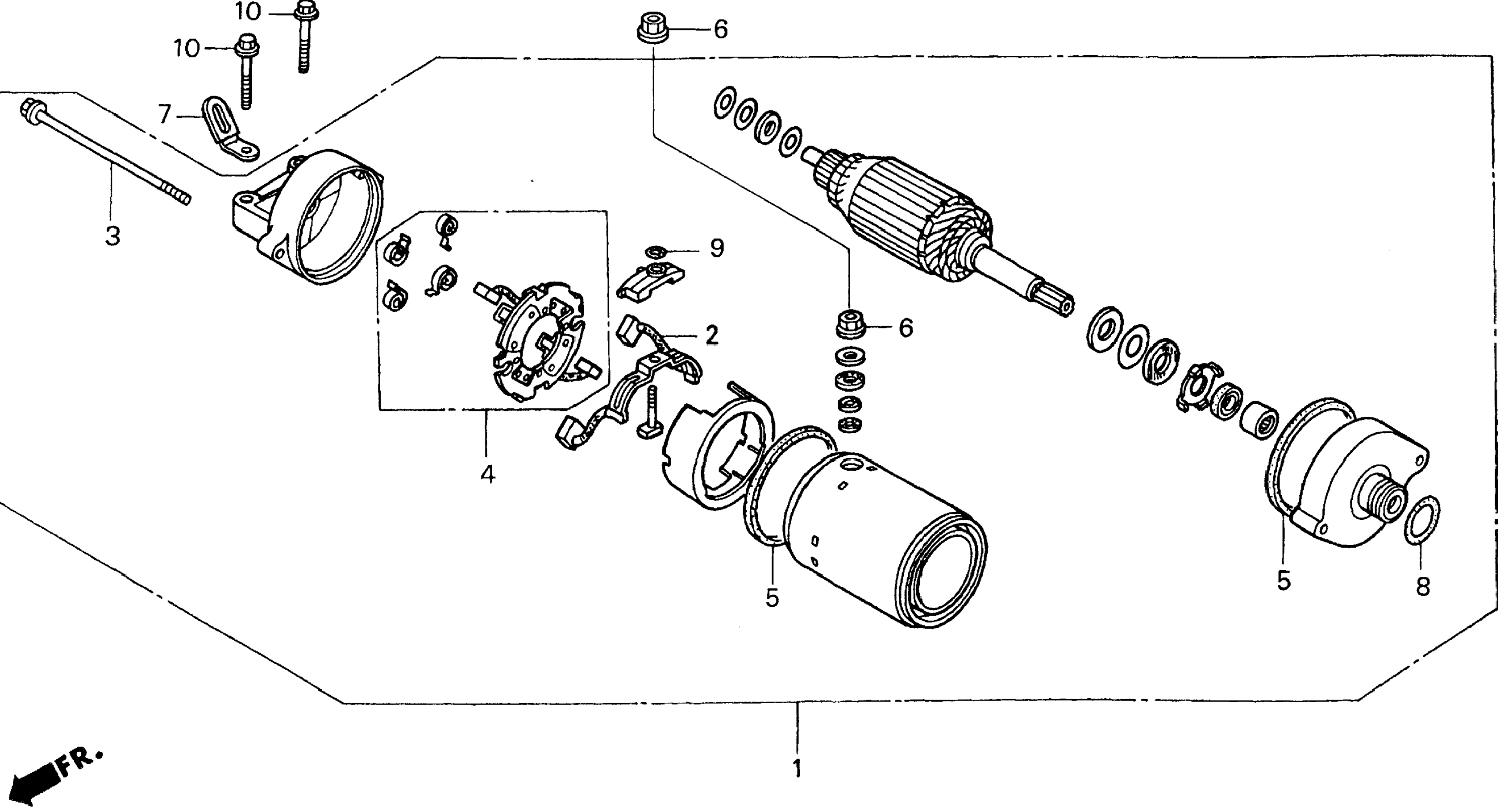 10
10
6
7
3
9
6
2
4
5
5
8
1
FR.