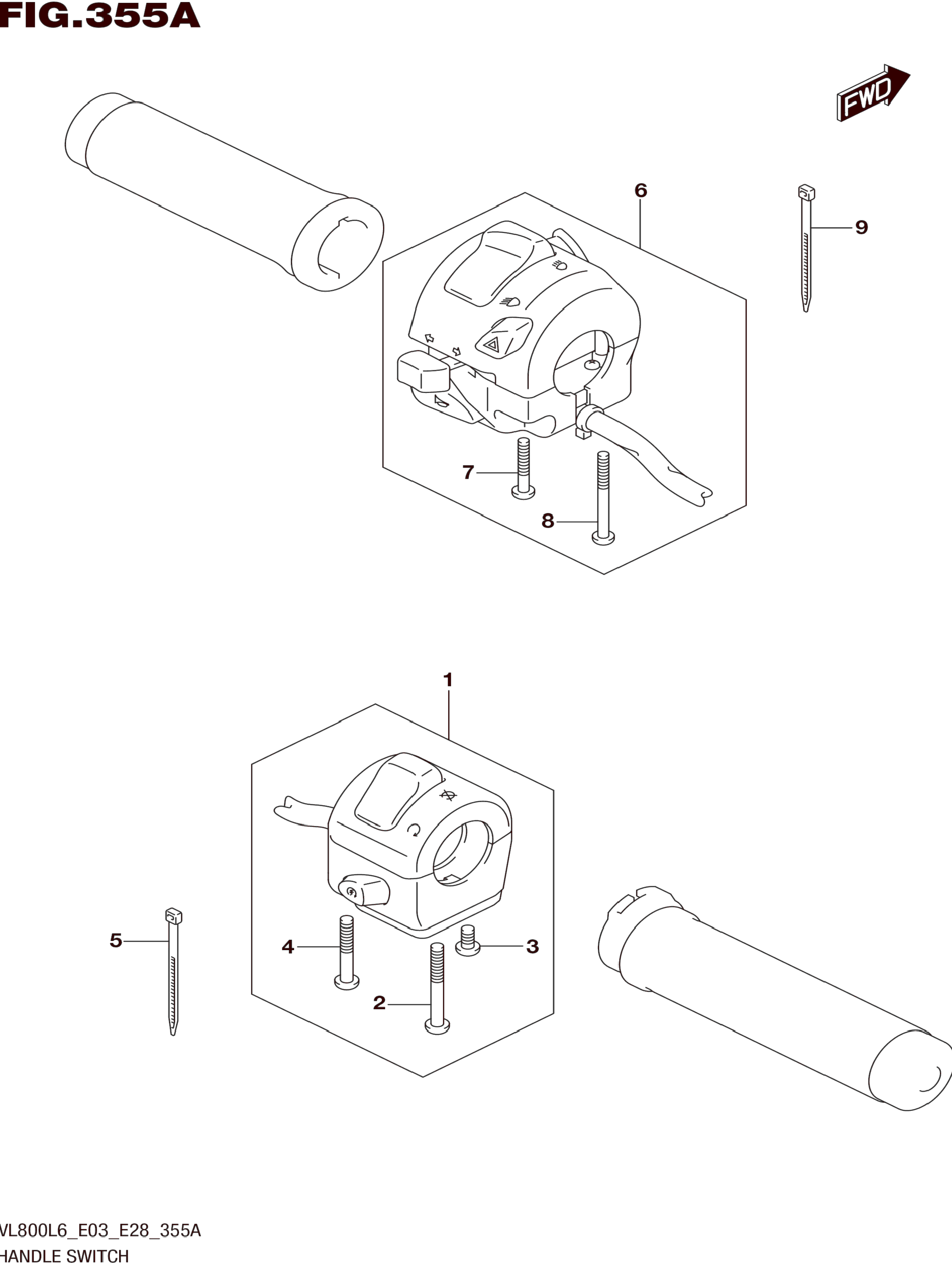 FIG.355A

FWD

6

9

7

8

1

5

4

3

2

VL800L6_E03_E28_355A
HANDLE SWITCH