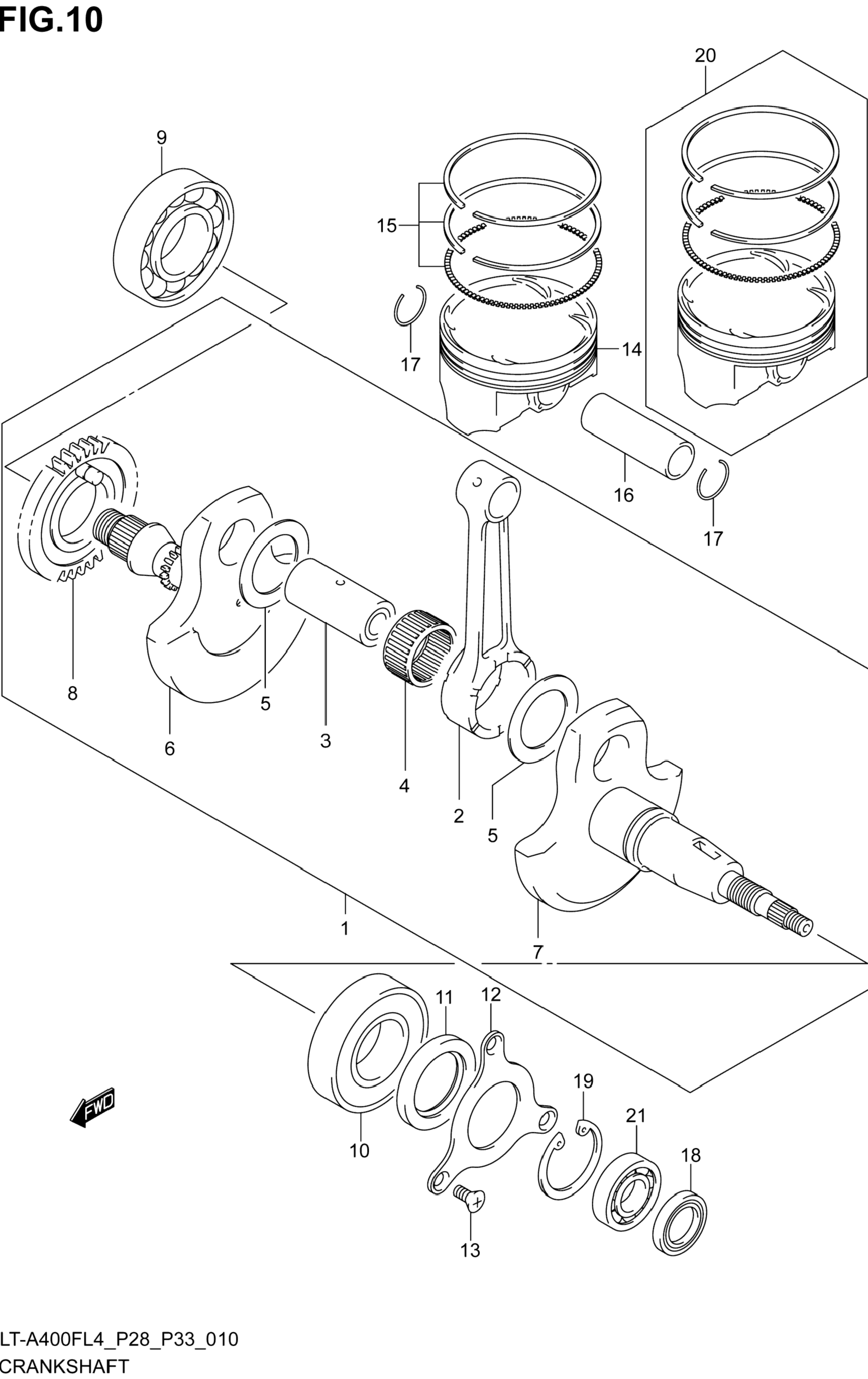 FIG.10

20

9

15

17

14

16

17

8

5

6

3

4

2

5

1

7

11

12

19

21

18

10

13

FWD

LT-A400FL4_P28_P33_010
CRANKSHAFT