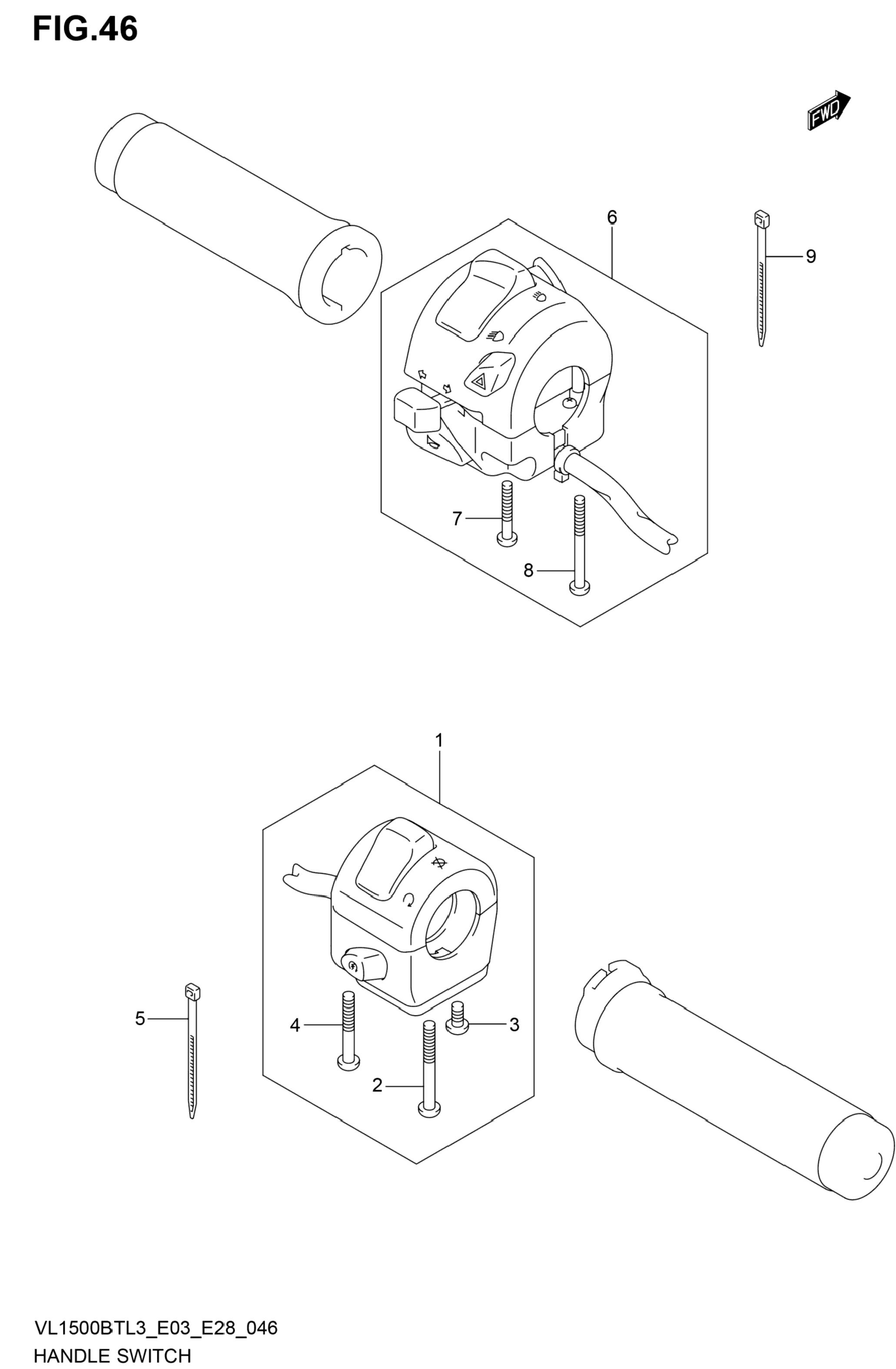 FIG.46

FWD

6

9

7

8

1

5

4

3

2

VL1500BTL3_E03_E28_046
HANDLE SWITCH