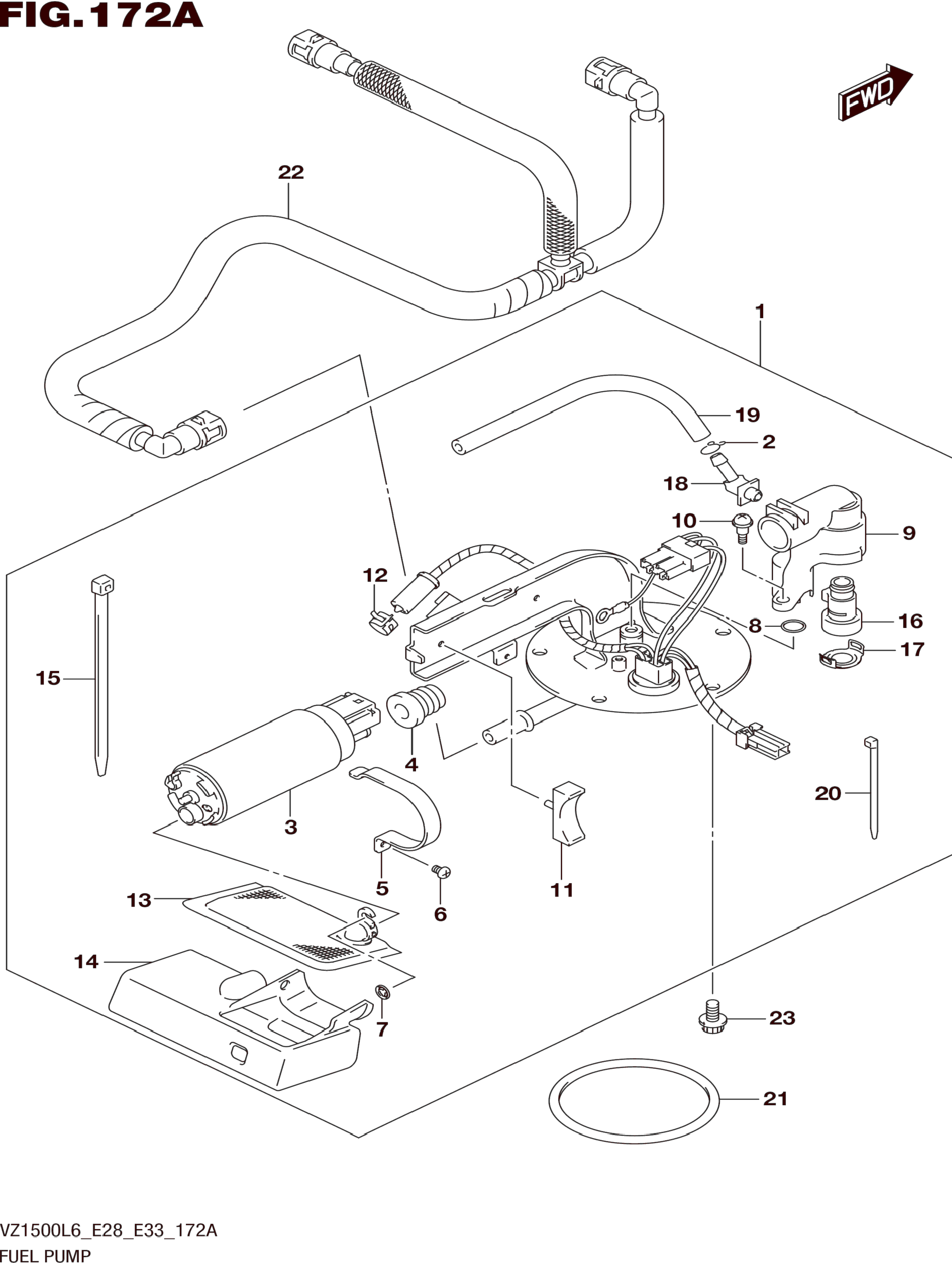 FIG.172A

FWD

22
1
19
2
18
10
9
12
8
16
17
15
4
3
20
5
6
11
13
14
7
23
21

VZ1500L6_E28_E33_172A
FUEL PUMP