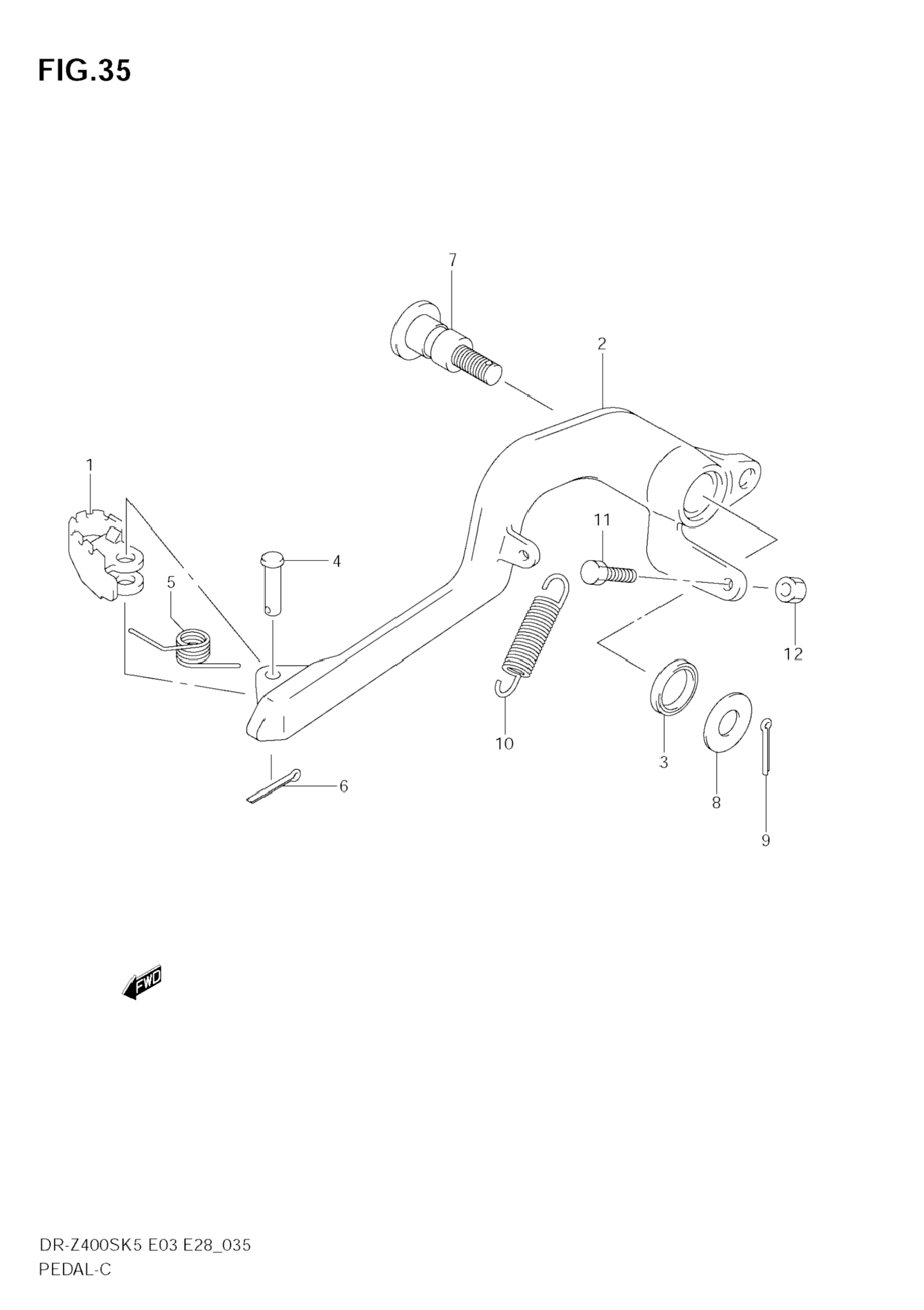 FIG.35

7

2

1

11

4

5

12

10

3

6

8

9

FWD

DR-Z400SK5 E03 E28_035
PEDAL-C