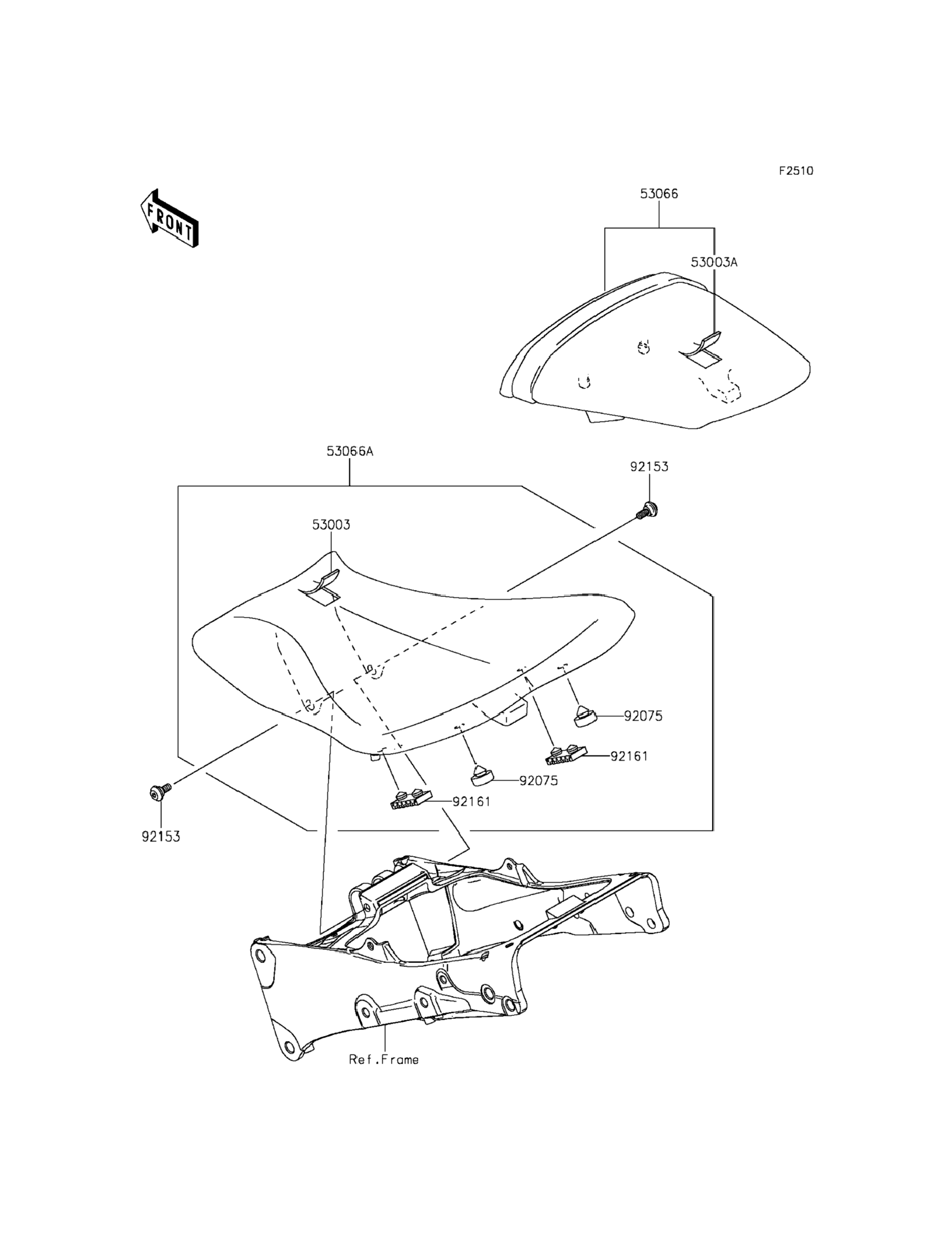 F2510

FRONT

53066

53003A

53066A

92153

53003

92075

92161

92075

92161

92153

Ref.Frame