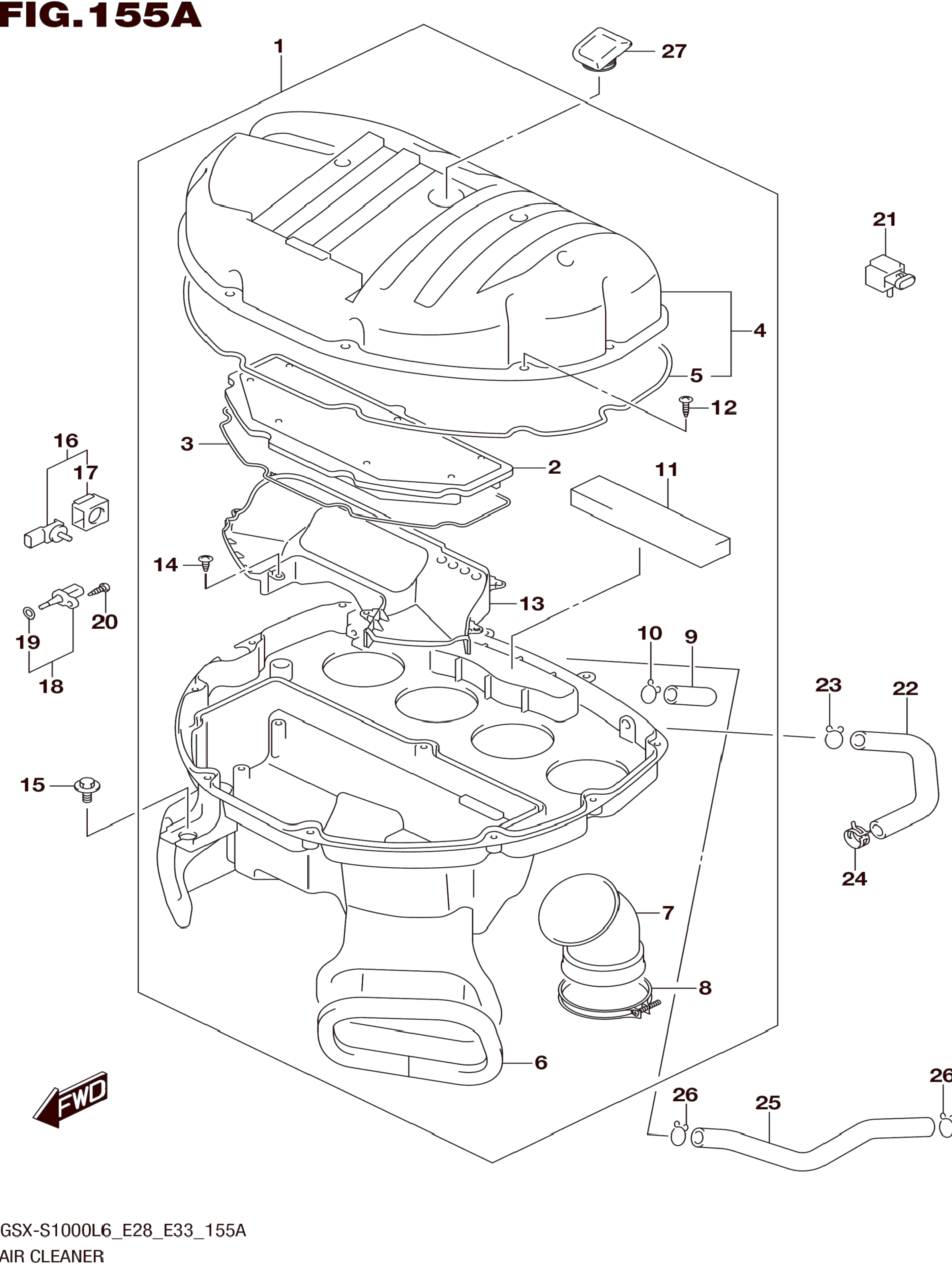 FIG.155A

1
27
21
4
5
12
16
17
3
2
11
14
13
20
19
18
10
9
23
22
15
24
7
8
6
FWD
26
25
26

GSX-S1000L6_E28_E33_155A
AIR CLEANER