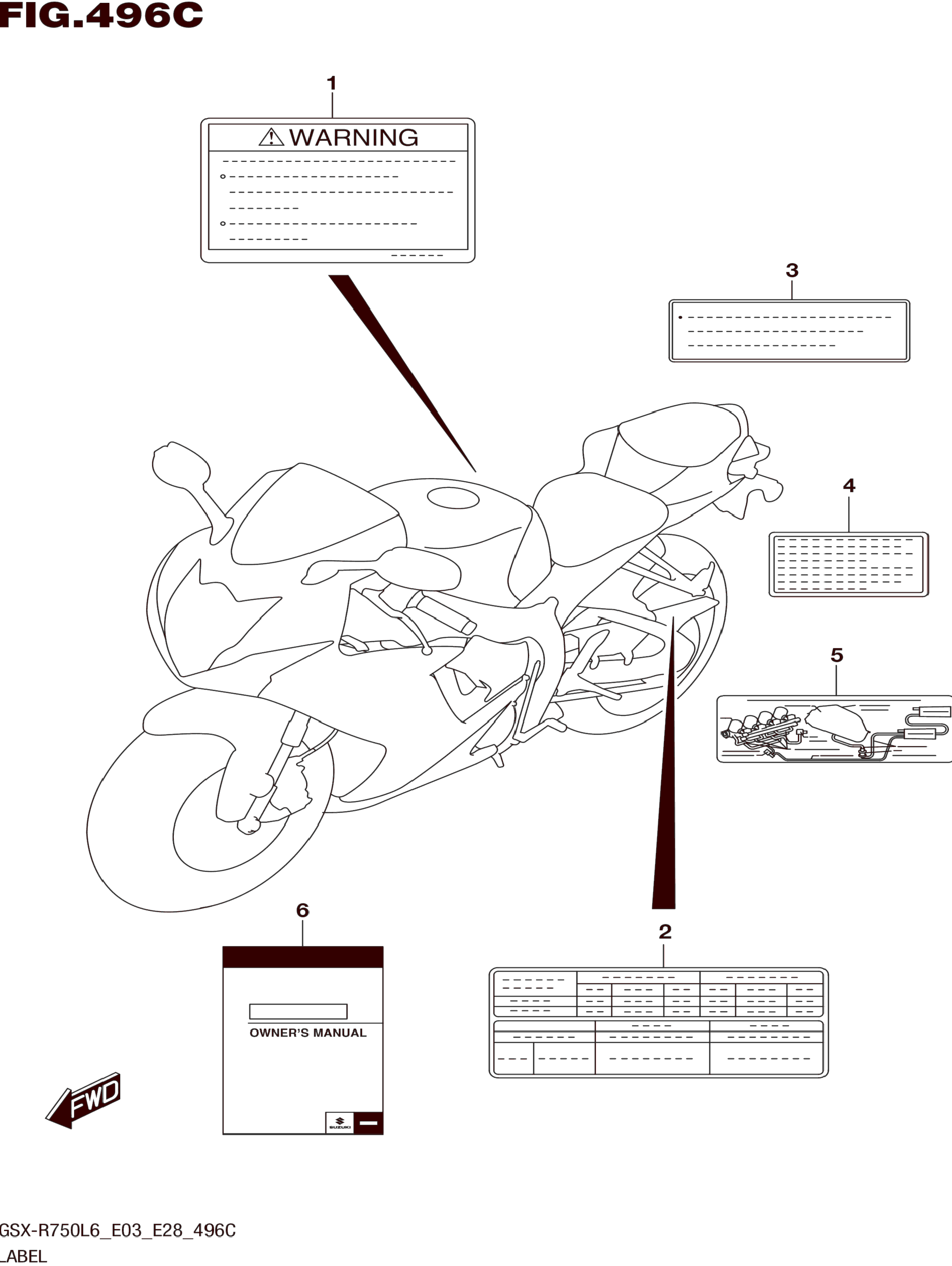 FIG.496C

1

WARNING

3

4

5

6

OWNER'S MANUAL

SUZUKI

2

FWD

GSX-R750L6_E03_E28_496C
LABEL