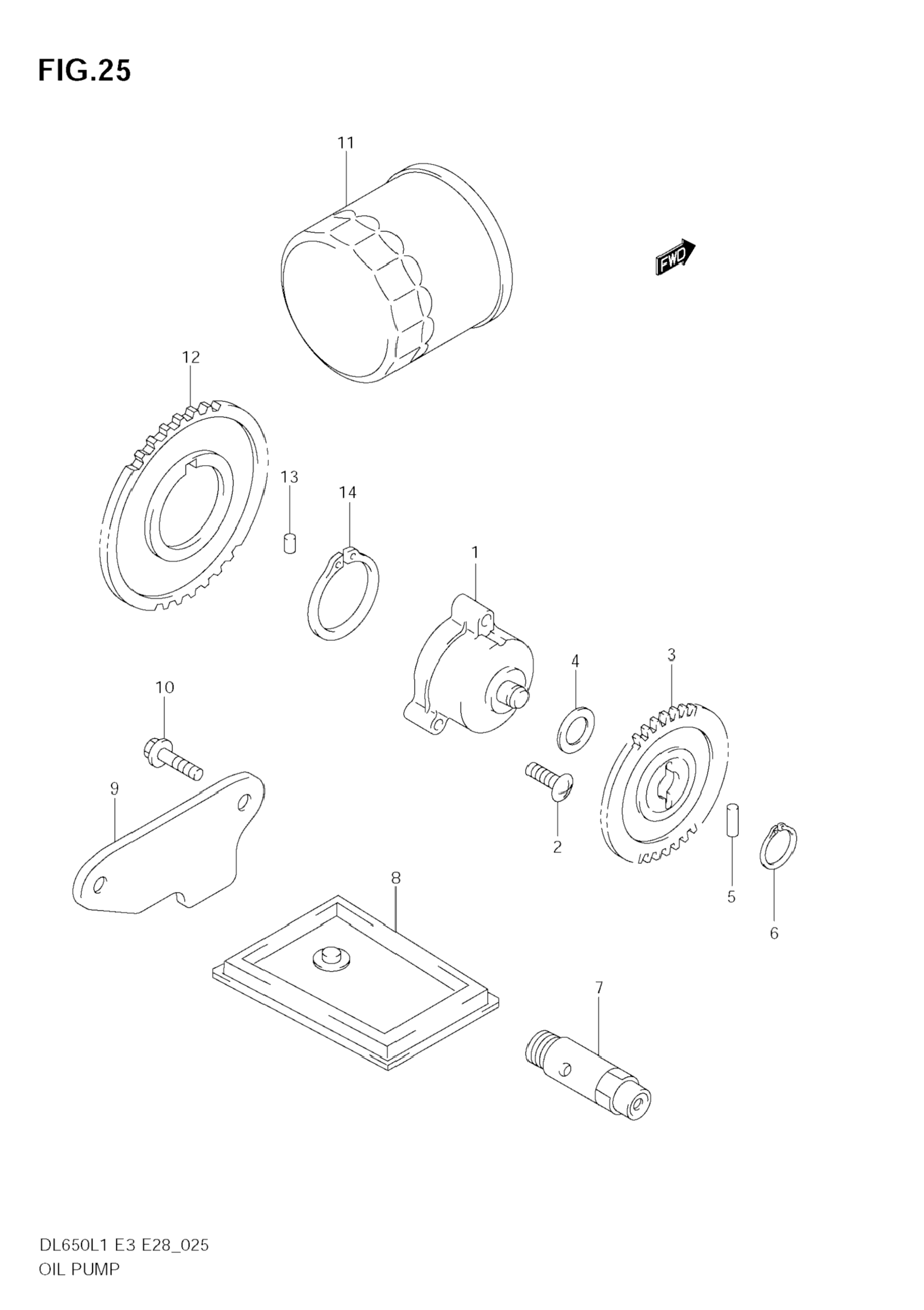 FIG.25

11

FWD

12

13

14

1

4

3

10

9

2

5

6

8

7

DL650L1 E3 E28_025
OIL PUMP