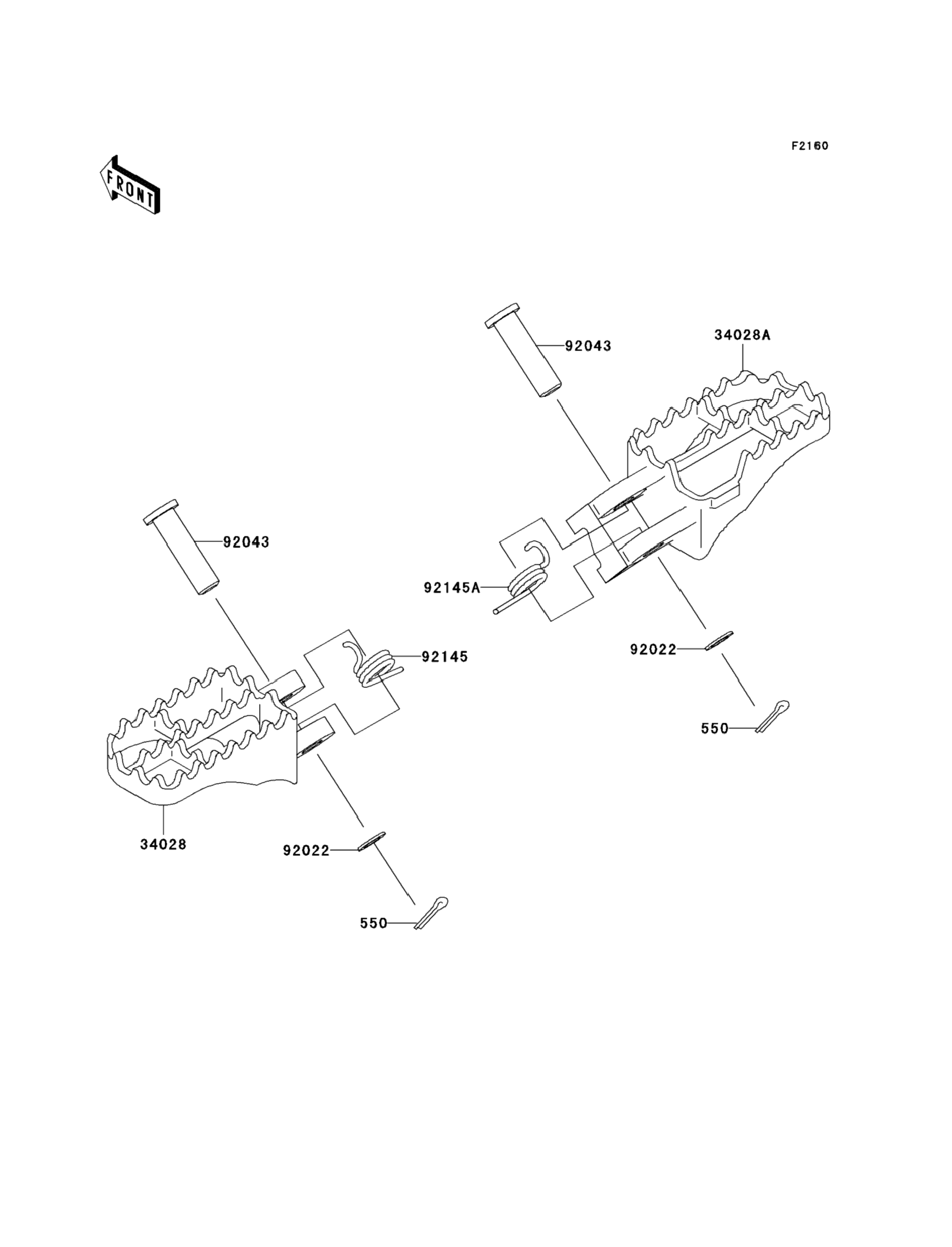 F2160

FRONT

92043

34028A

92043

92145A

92145

92022

550

34028

92022

550