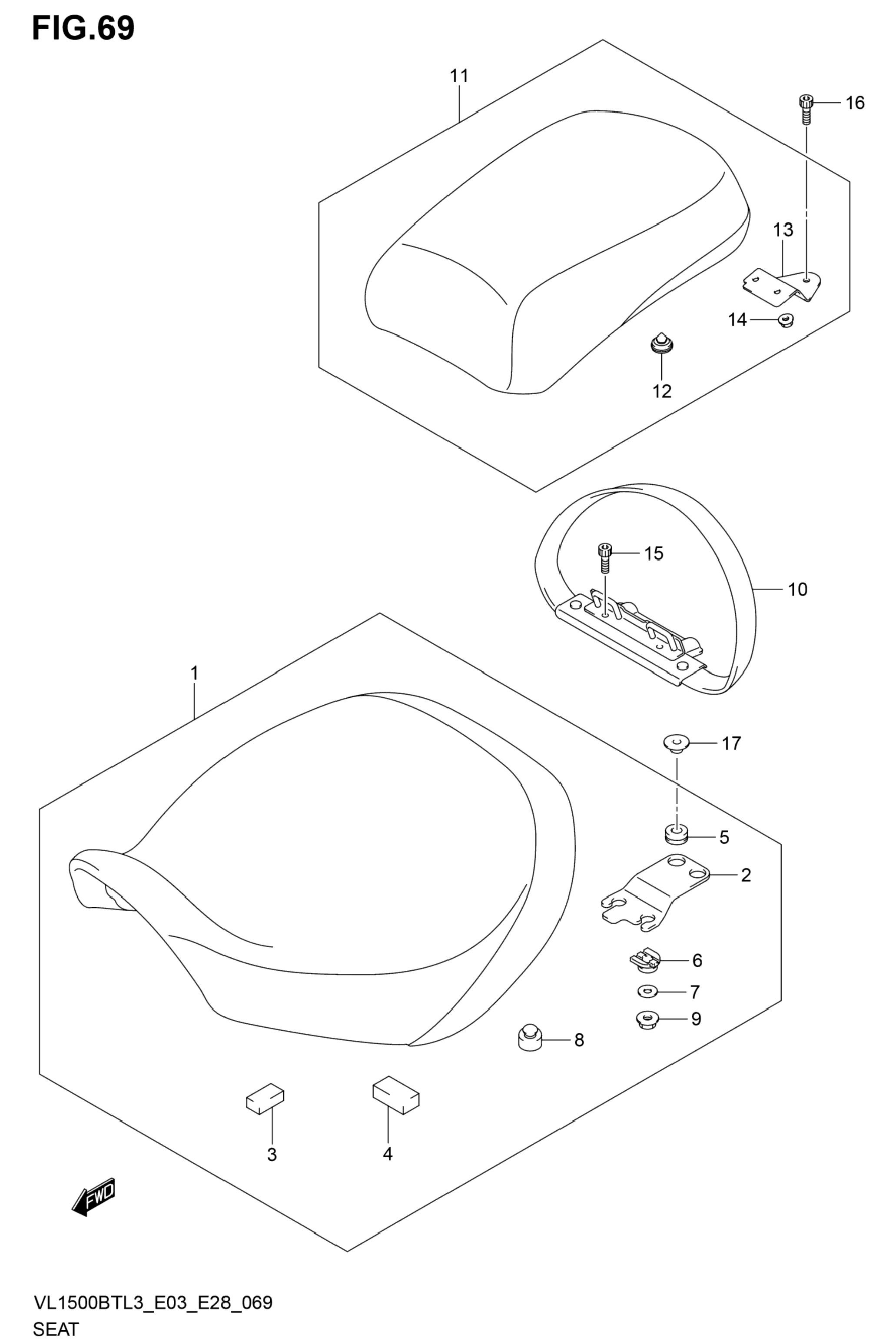 FIG.69

11
16
13
14
12
15
10
1
17
5
2
6
7
9
8
3
4
FWD

VL1500BTL3_E03_E28_069
SEAT