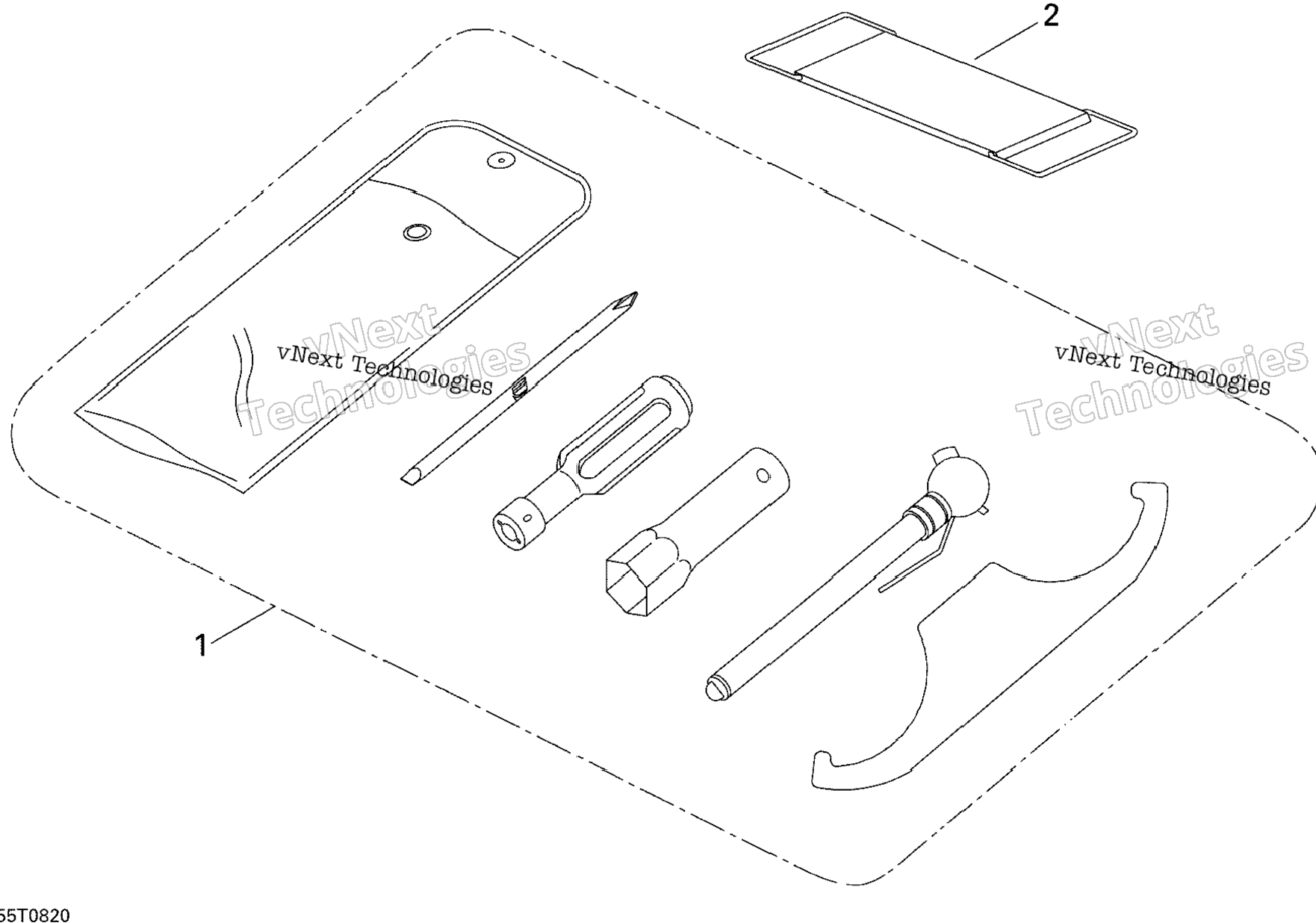 2

vNext Technologies

vNext Technologies

vNext Technologies

vNext Technologies

1

55T0820