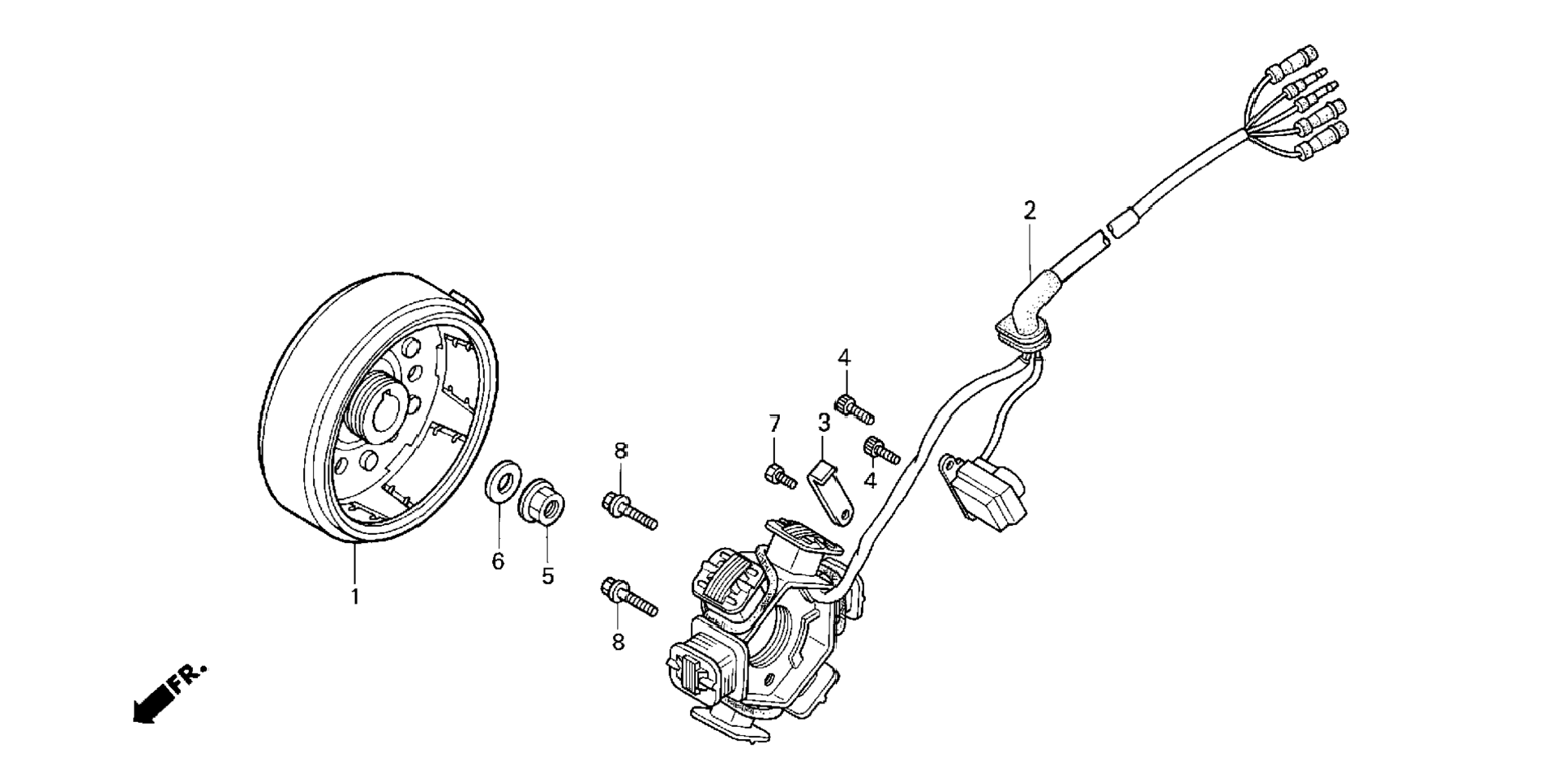 2

4

7

3

4

8

6

5

1

8

FR.