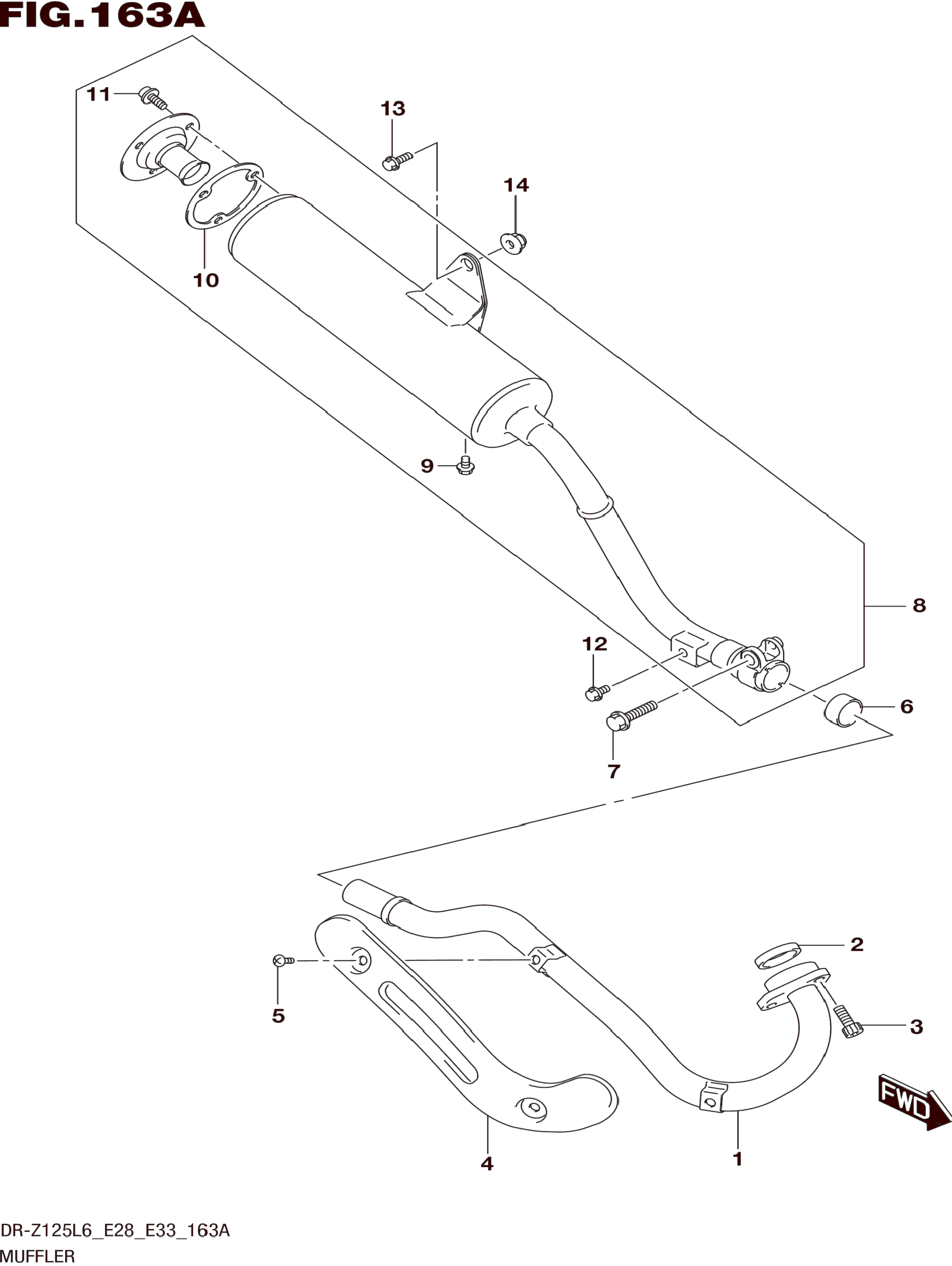 FIG.163A

11
13
14
10
9
8
12
6
7
2
5
3
FWD
4
1

DR-Z125L6_E28_E33_163A
MUFFLER