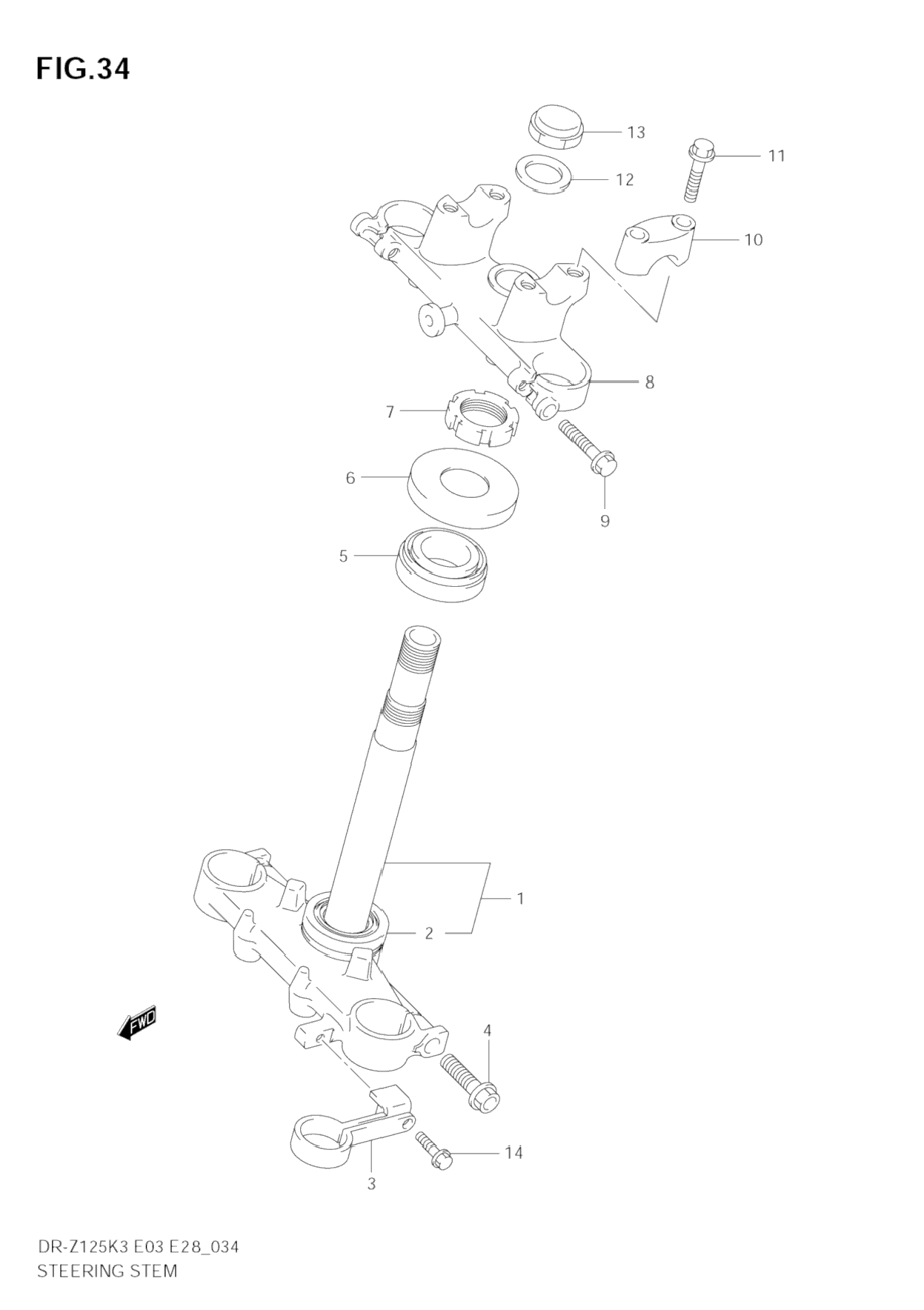 FIG.34

13
11
12
10
8
7
6
9
5
1
2
FWD
4
14
3

DR-Z125K3 E03 E28_034
STEERING STEM