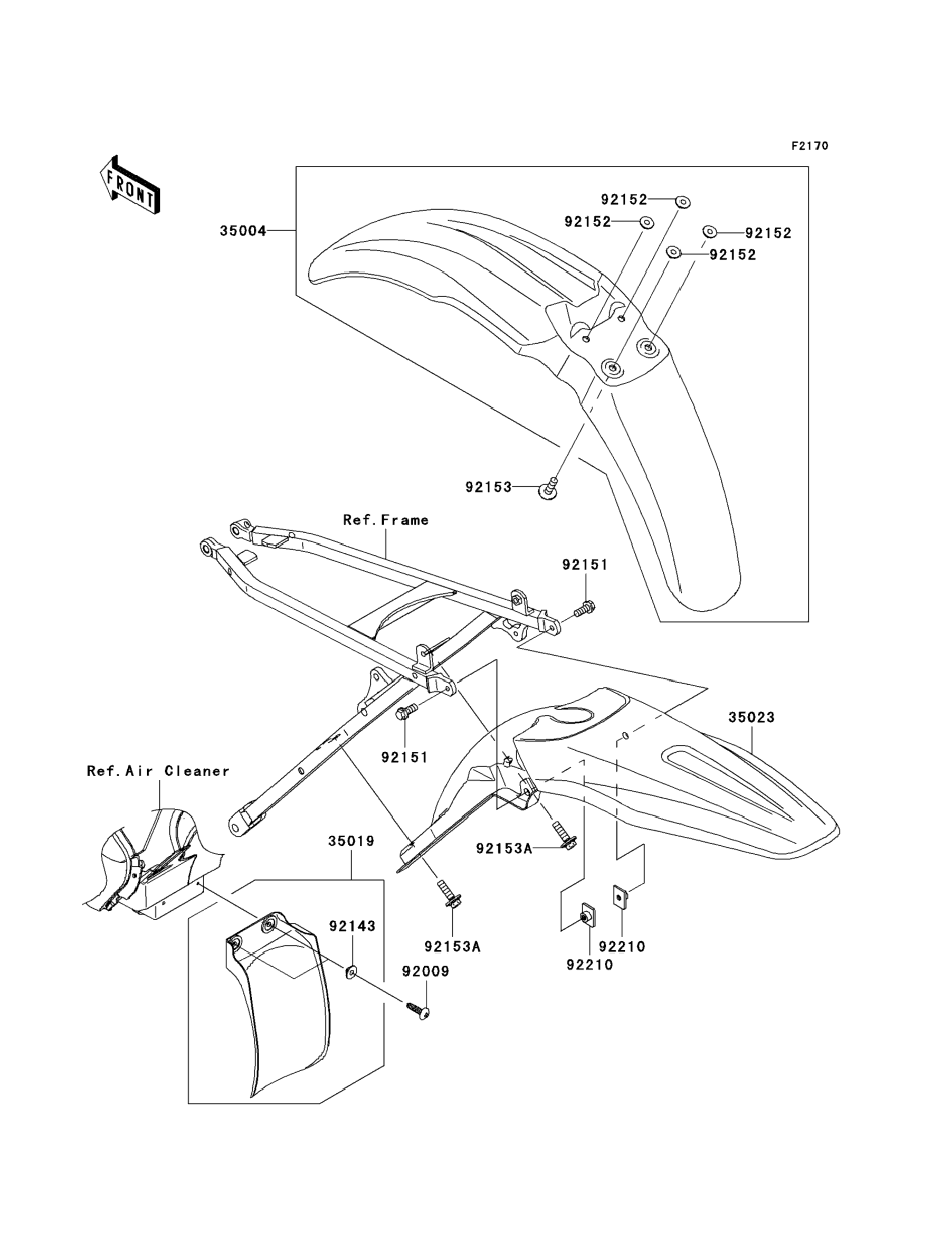 F2170

FRONT

35004

92152

92152

92152

92152

92153

Ref.Frame

92151

92151

35023

Ref.Air Cleaner

35019

92153A

92153A

92143

92009

92210

92210