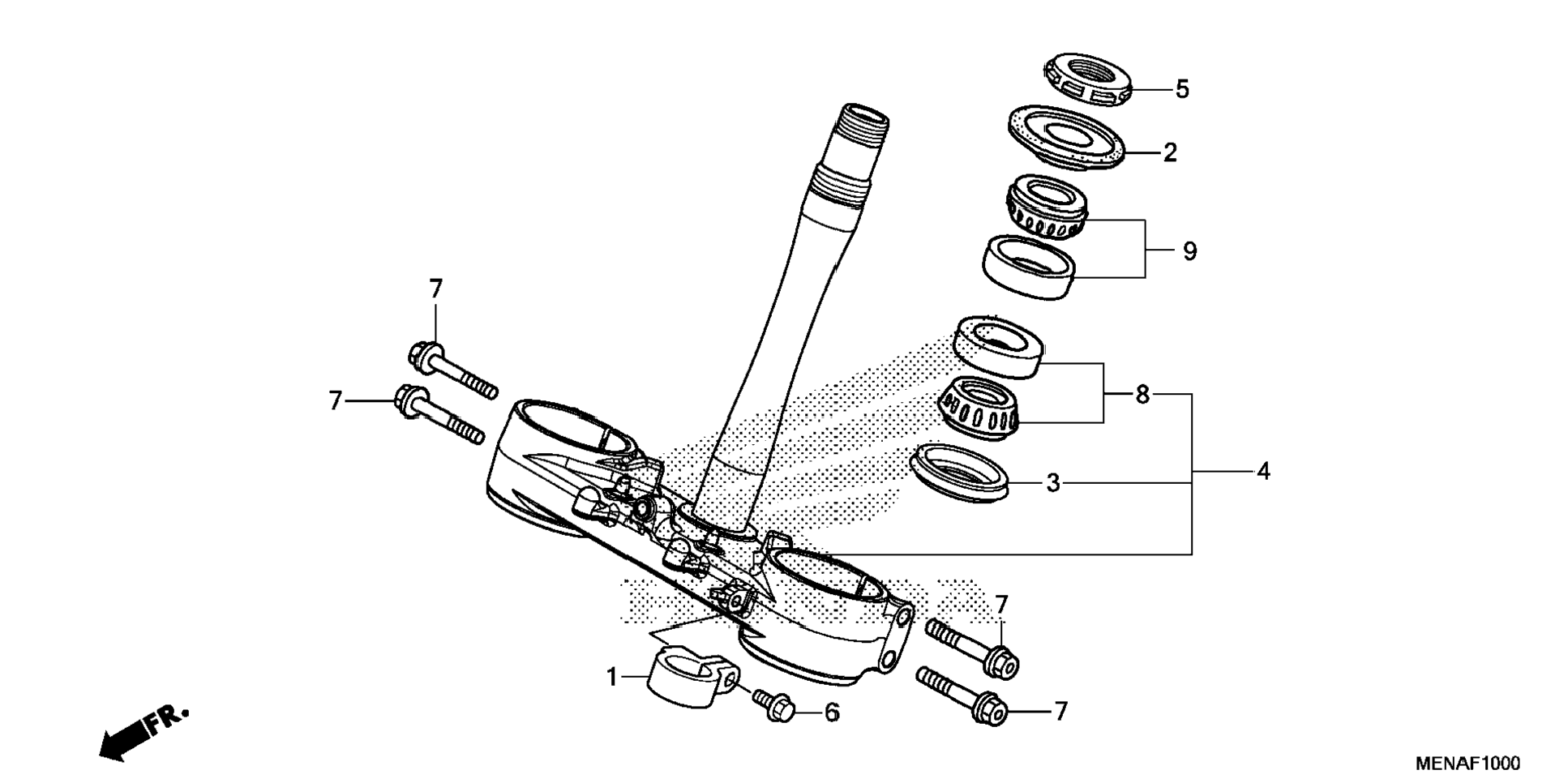 5
2
9
7
7
8
4
3
7
1
6
7
FR.
MENAF1000