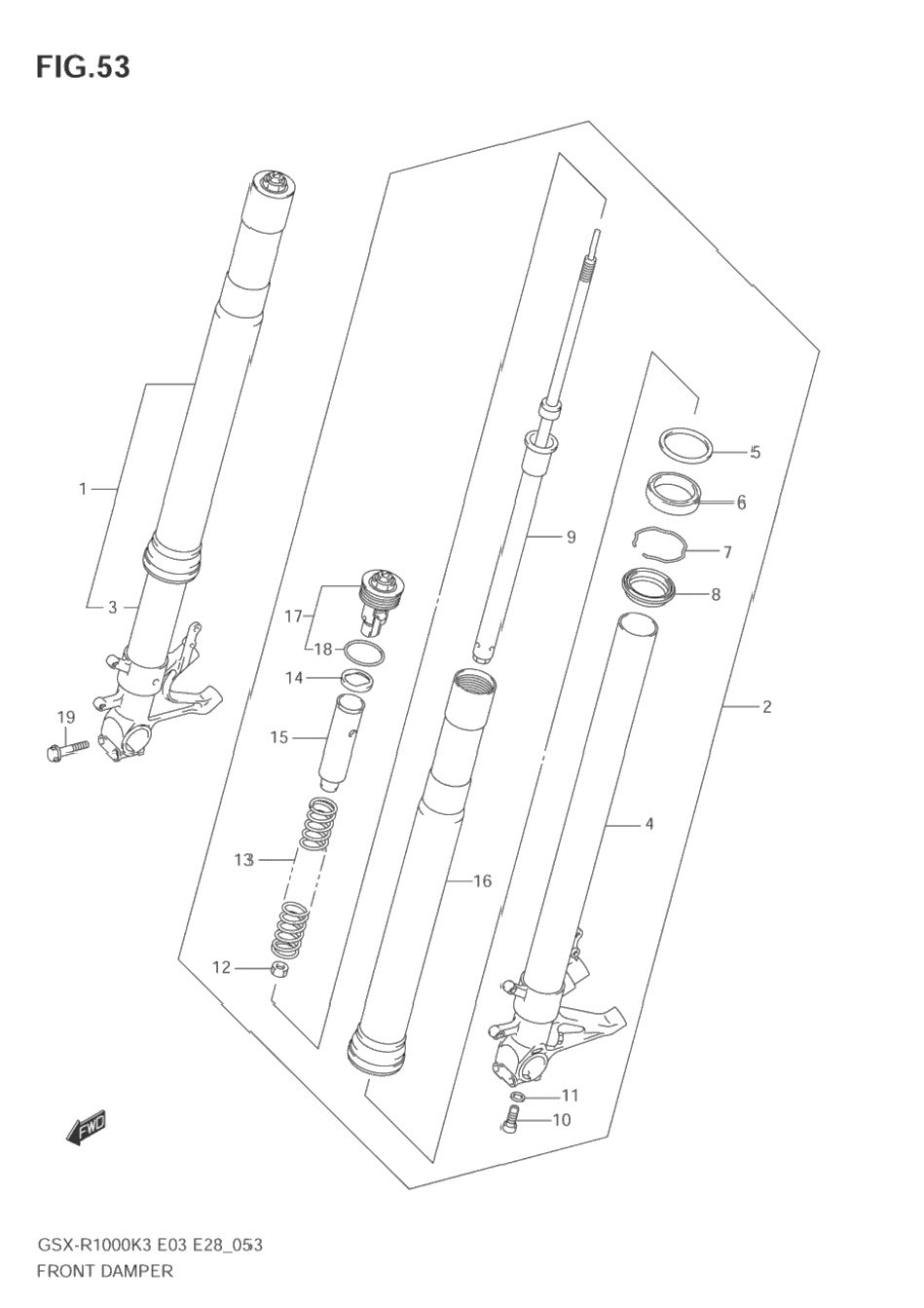 FIG.53

1
3
19
17
18
14
15
13
12
9
16
5
6
7
8
2
4
11
10
FWD

GSX-R1000K3 E03 E28_053
FRONT DAMPER