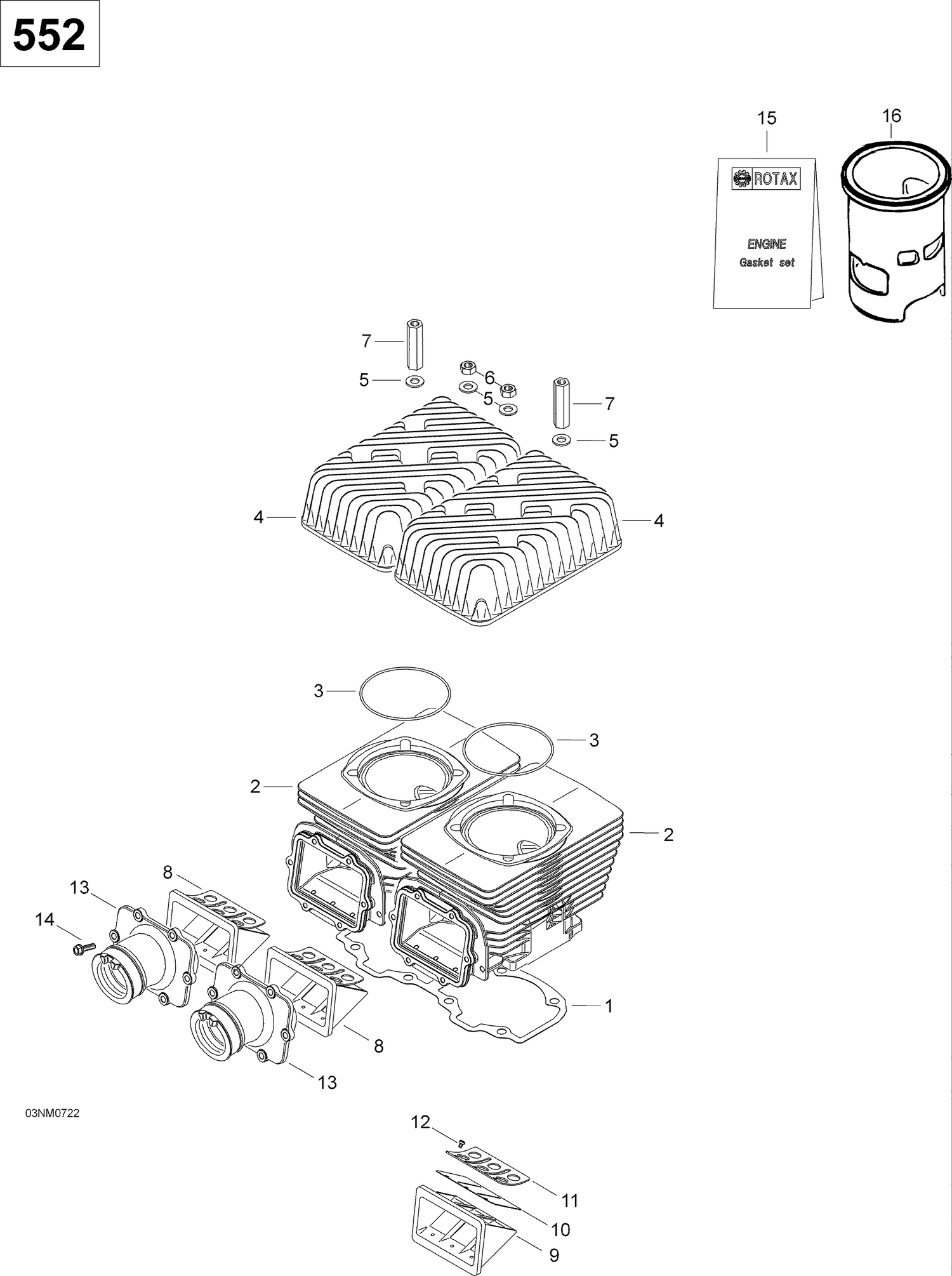 552

15

16

ROTAX

ENGINE
Gasket set

7
5
6
5
7
5
4
4
3
3
2
2
8
13
14
1
8
13

03NM0722

12
11
10
9