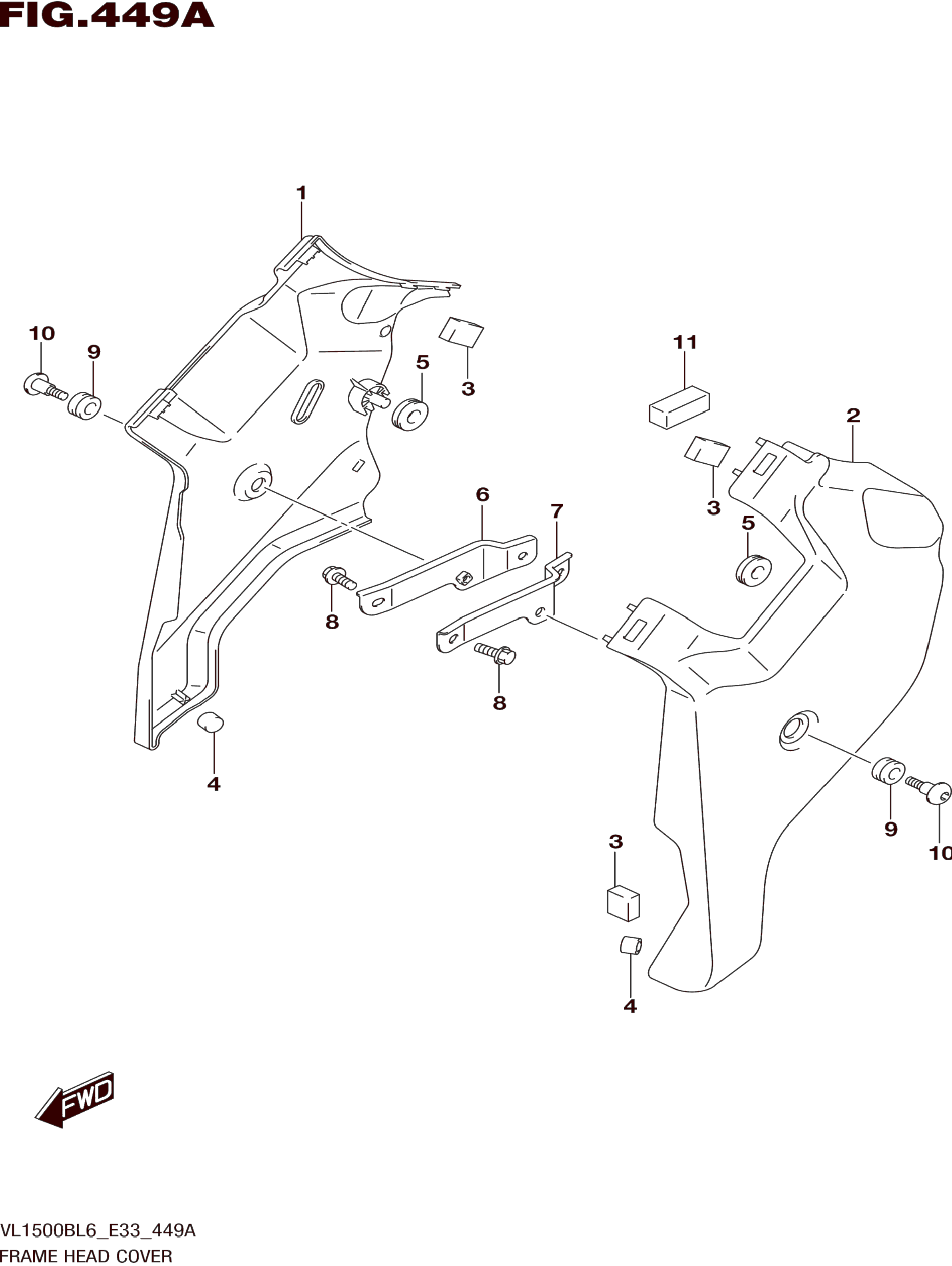 FIG.449A

1
10
9
5
3
11
2
3
5
6
7
8
8
4
9
10
3
4

FWD

VL1500BL6_E33_449A
FRAME HEAD COVER