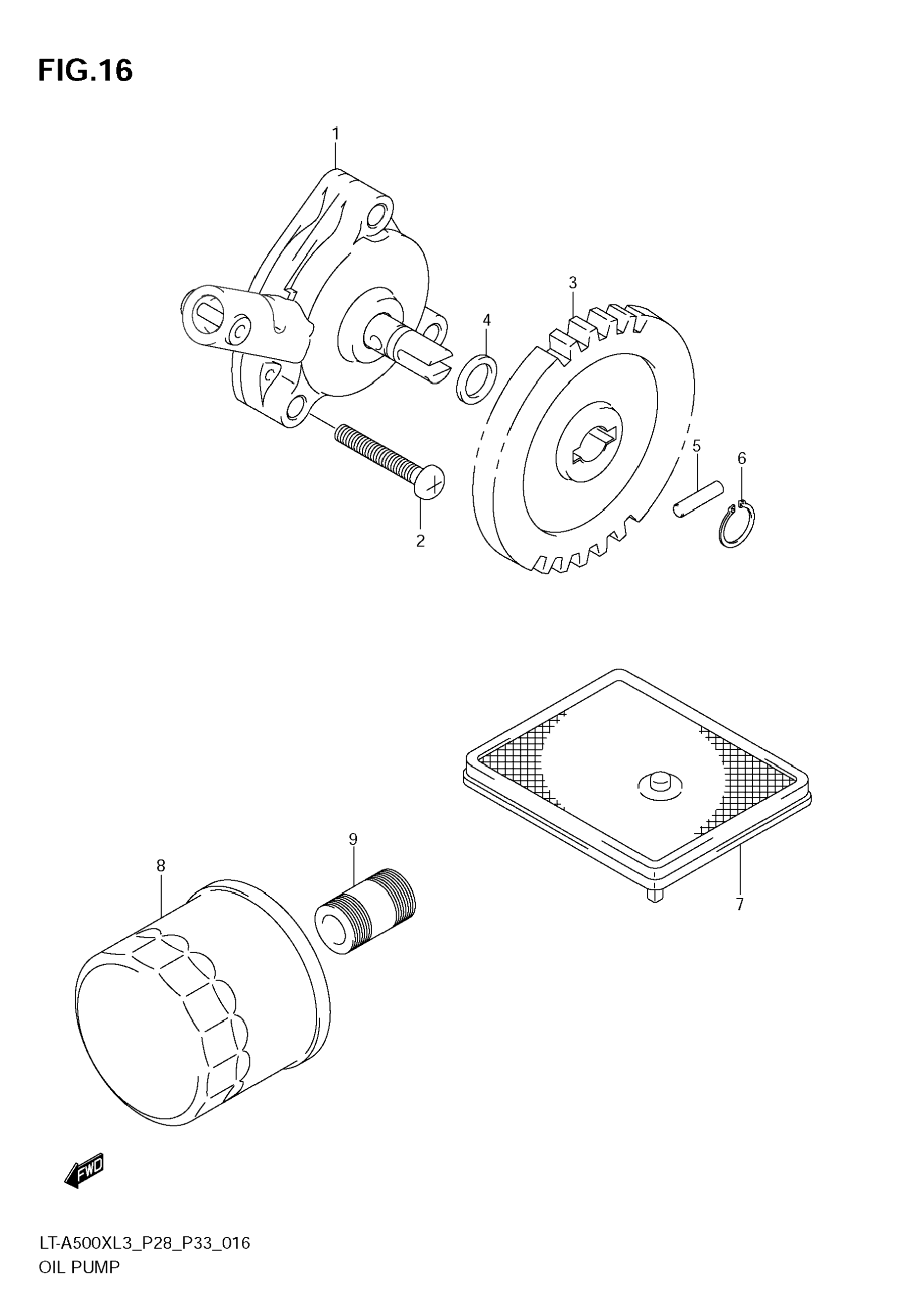 FIG.16

1

3

4

5

6

2

9

8

7

FWD

LT-A500XL3_P28_P33_016
OIL PUMP