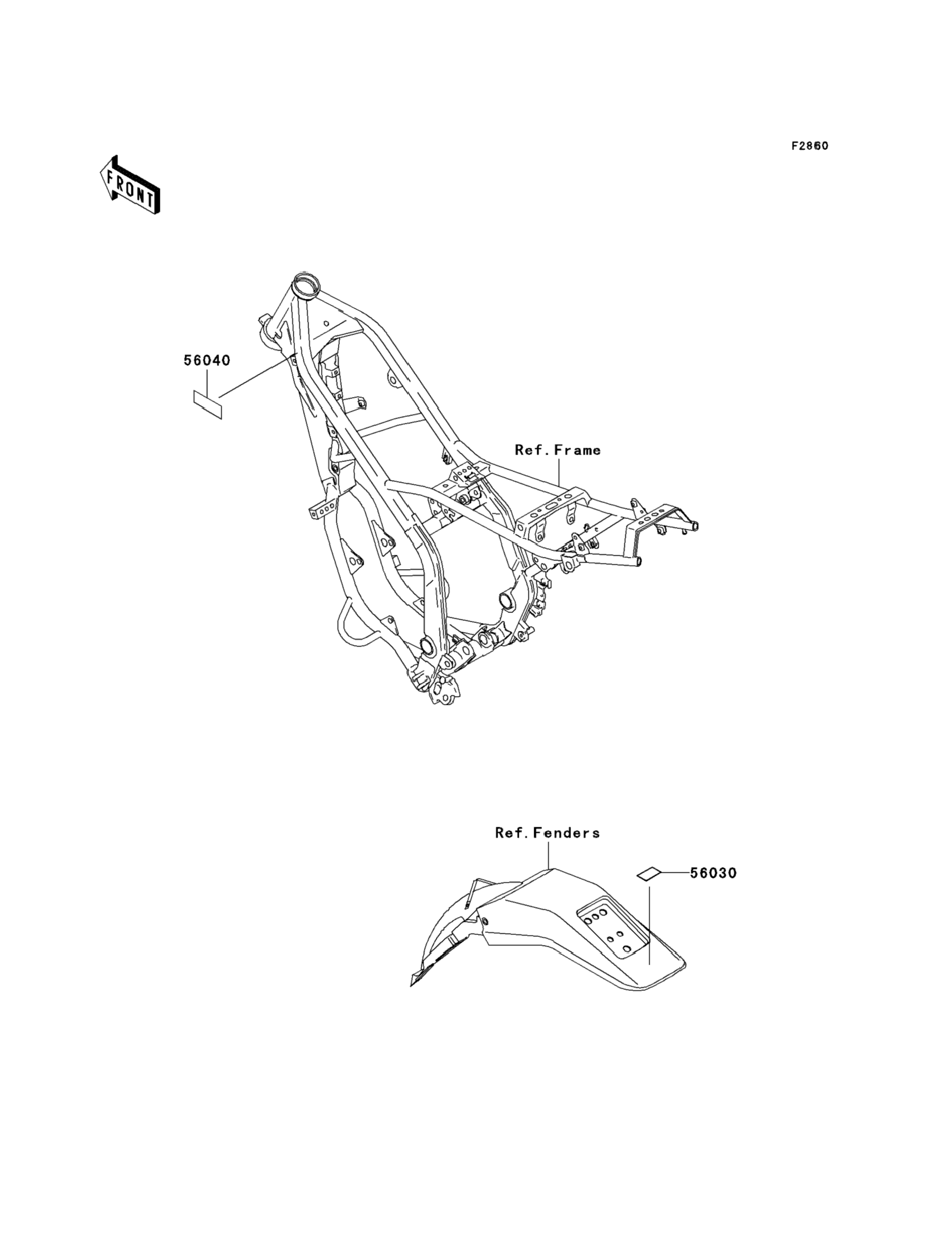 F2860

FRONT

56040

Ref.Frame

Ref.Fenders

56030