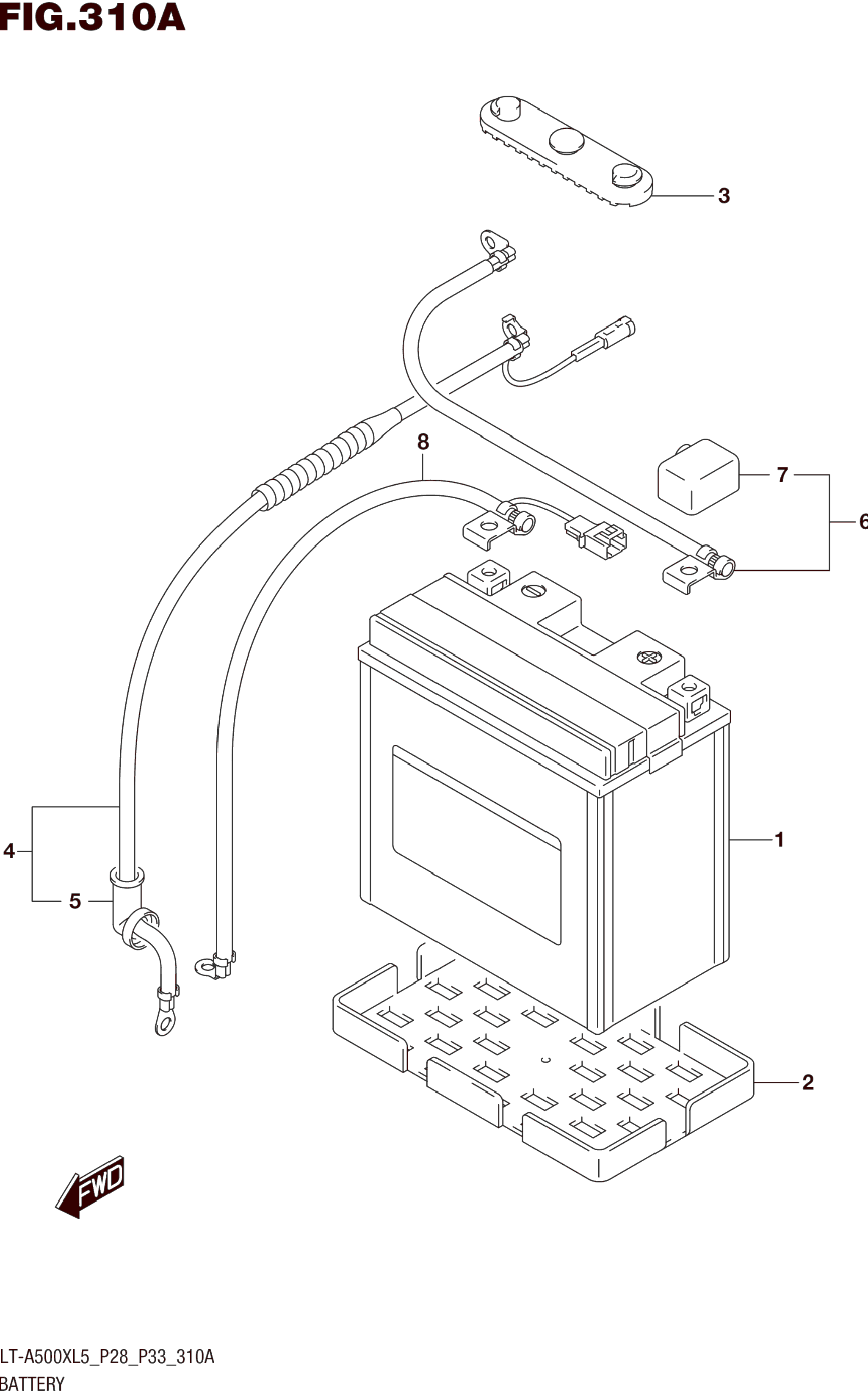 FIG.310A

3

8

7

6

1

4

5

2

FWD

LT-A500XL5_P28_P33_310A
BATTERY