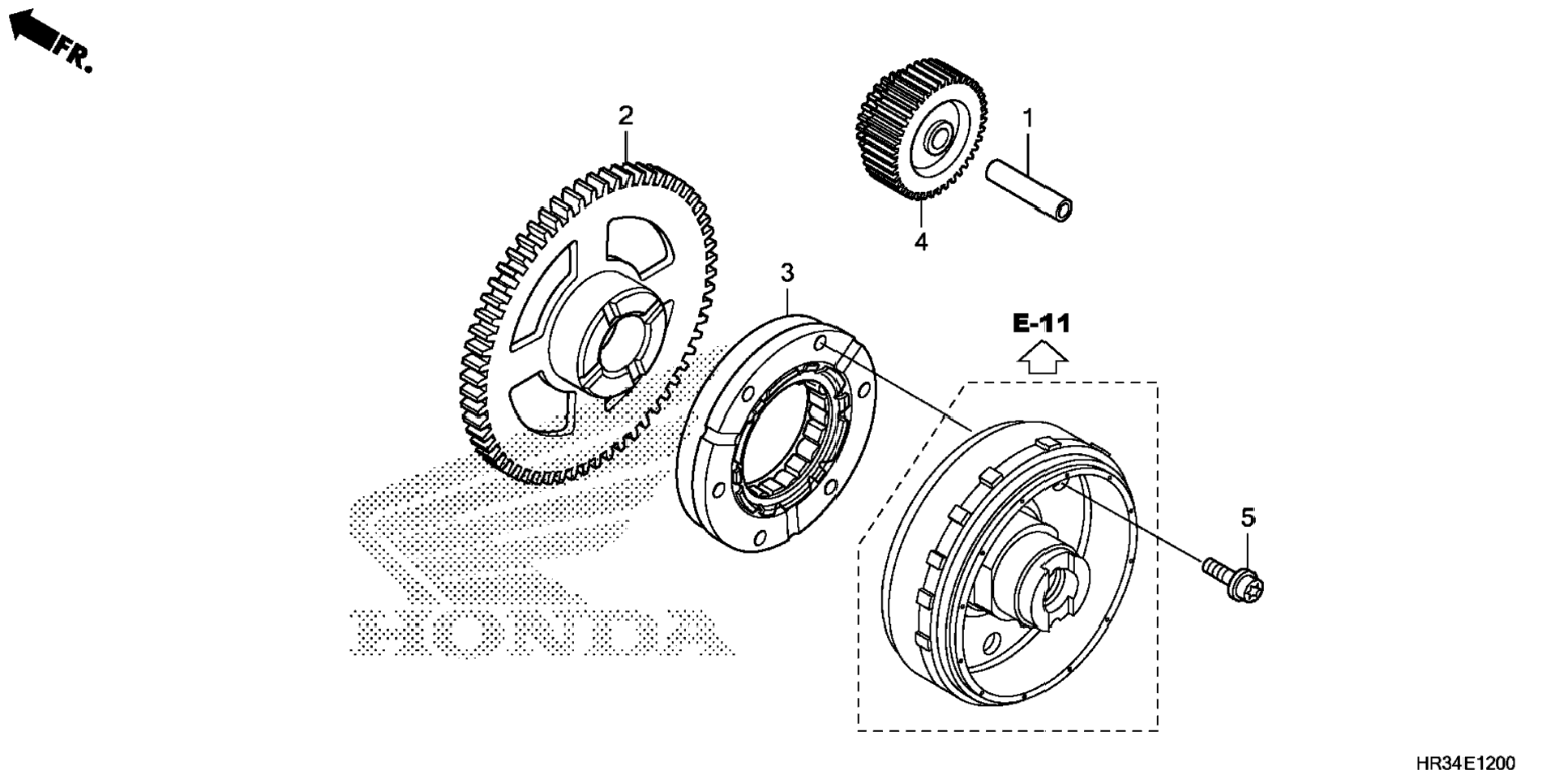 FR.

2

1

4

3

E-11

5

HONDA

HR34E1200