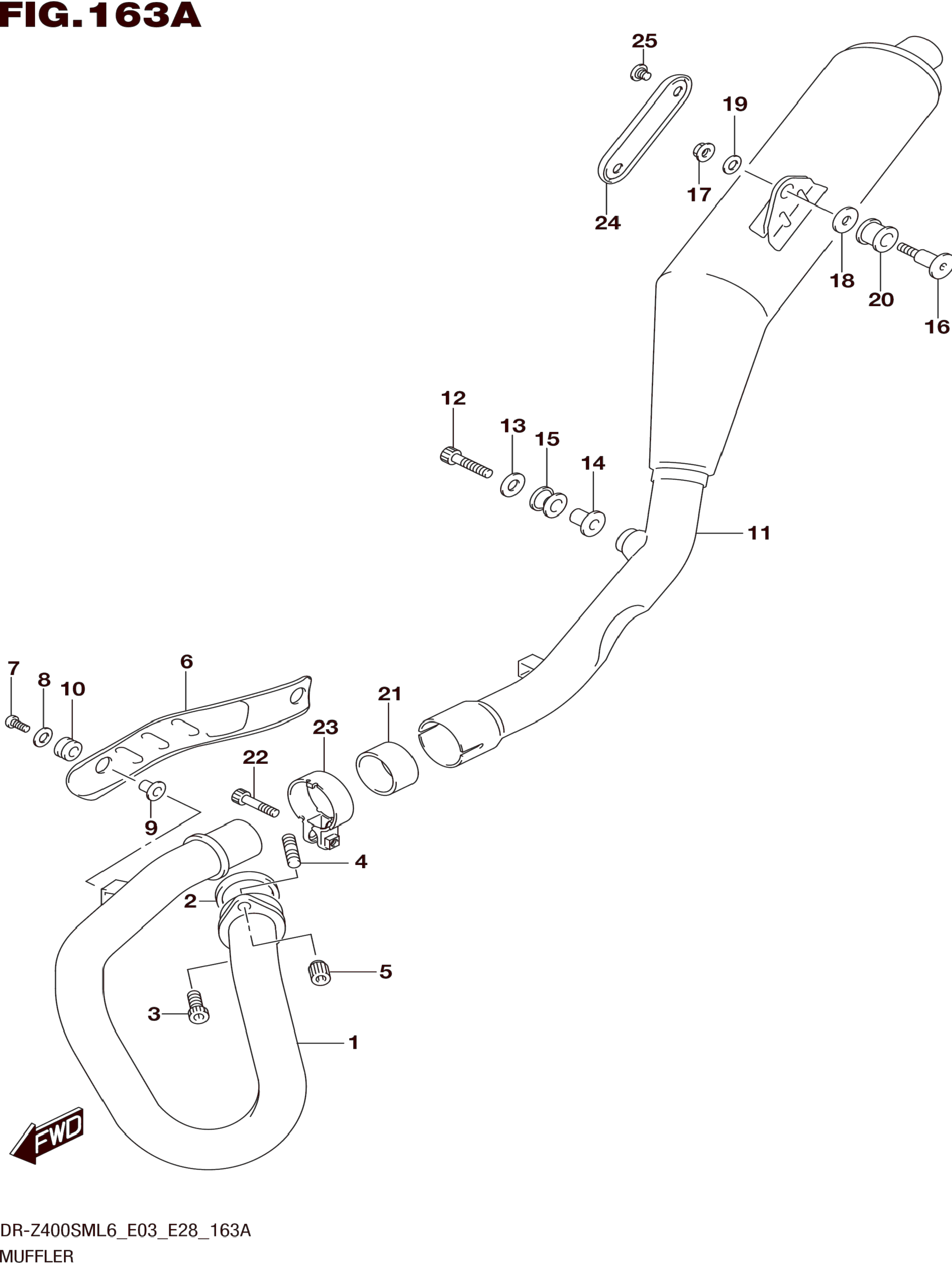 FIG.163A

25
19
17
24
18
20
16
12
13
15
14
11
7
8
10
6
21
23
22
9
4
2
5
3
1
FWD

DR-Z400SML6_E03_E28_163A
MUFFLER