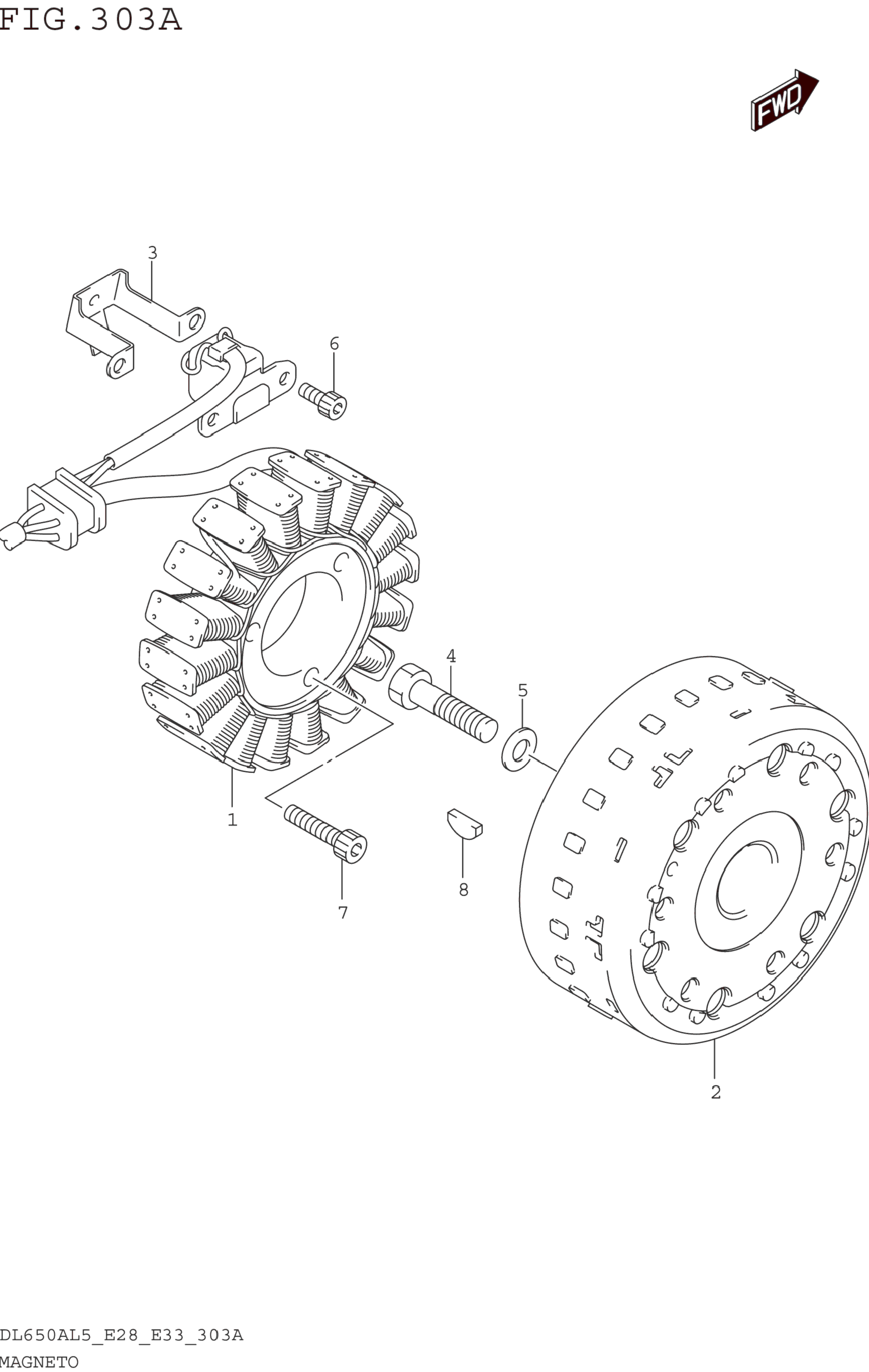 FIG.303A

FWD

3

6

4

5

1

7

8

2

DL650AL5_E28_E33_303A
MAGNETO