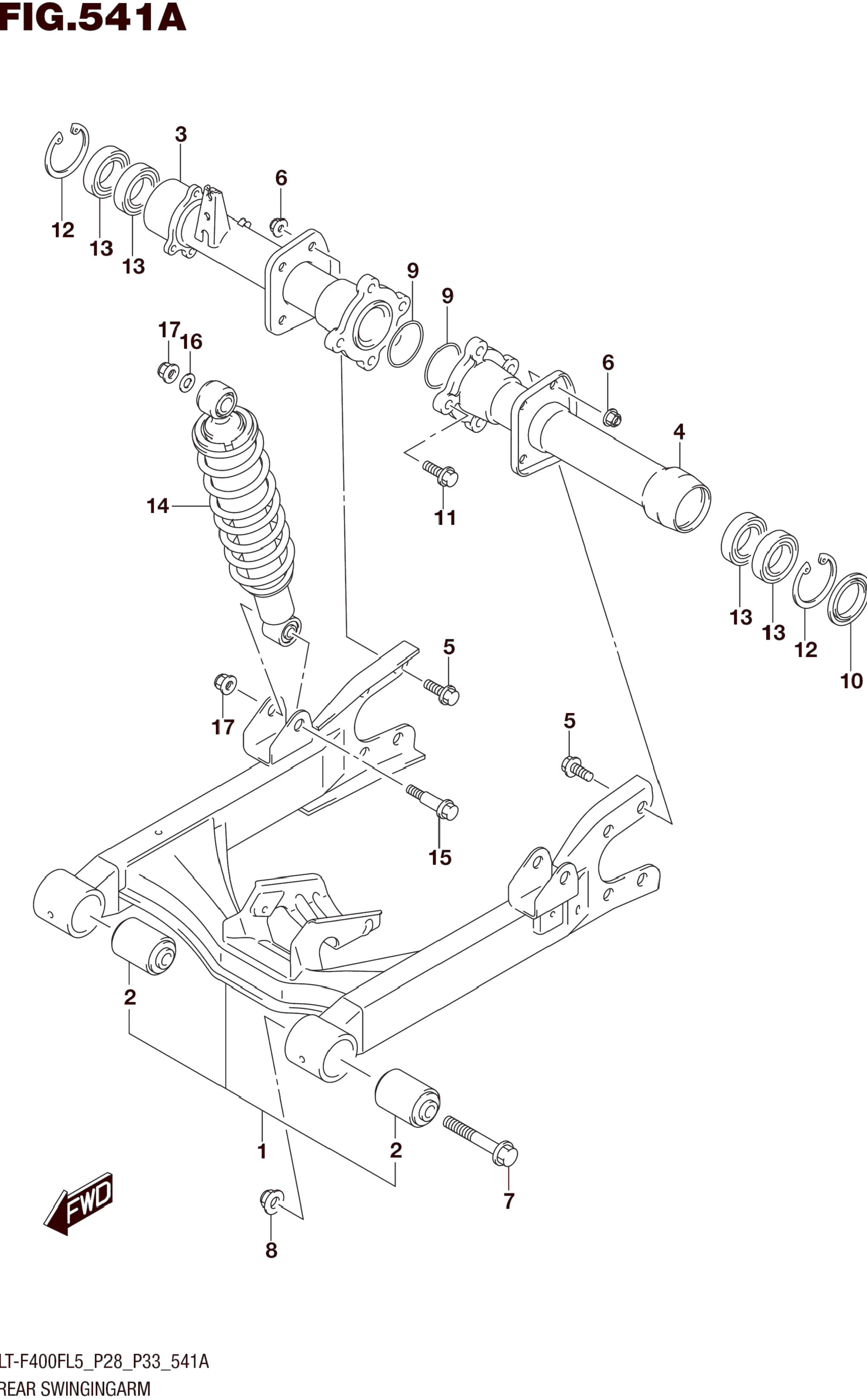 FIG.541A

3
6
12
13
13
9
9
17
16
6
4
14
11
13
13
12
10
5
17
5
15
2
1
2
7
FWD
8

LT-F400FL5_P28_P33_541A
REAR SWINGINGARM