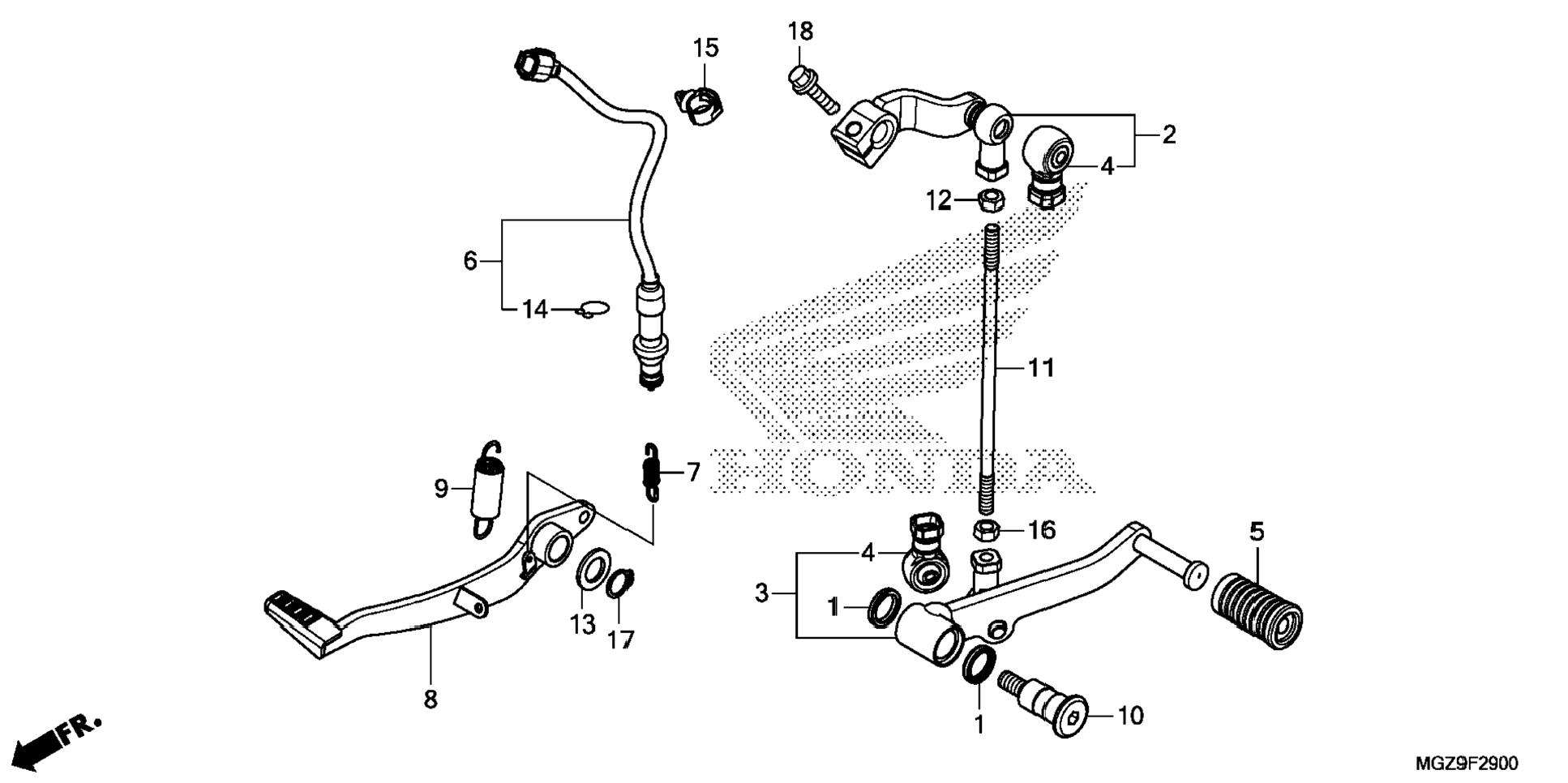 18
15
2
4
12
6
14
11
HONDA
9
7
16
5
4
3
1
13
17
8
1
10
FR.
MGZ9F2900