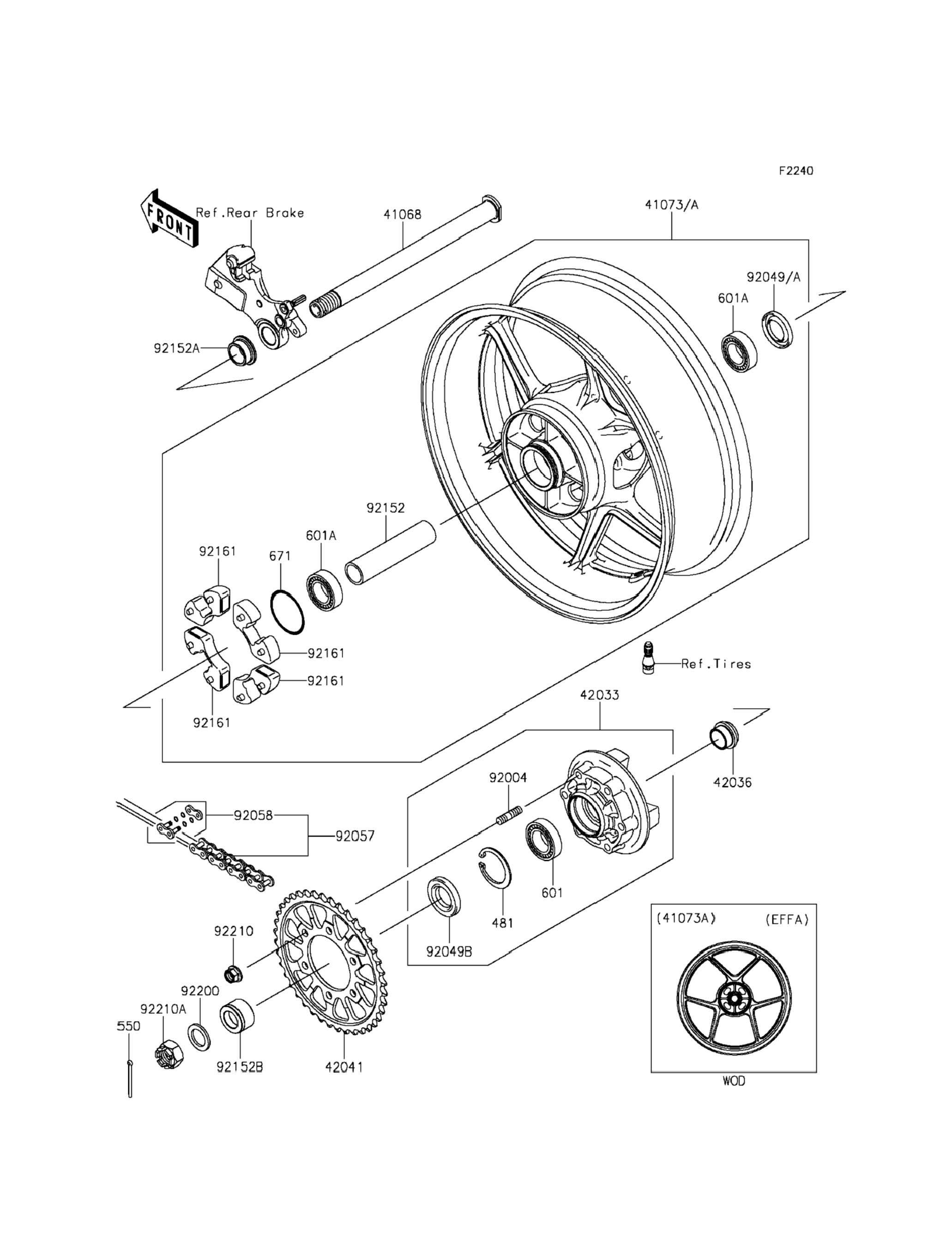 F2240

FRONT

Ref.Rear Brake

41068

41073/A

92049/A

601A

92152A

92152

601A

671

92161

92161

92161

92161

Ref.Tires

42033

42036

92004

92058

92057

601

481

92049B

92210

92200

92210A

550

92152B

42041

(41073A)

(EFFA)

WOD