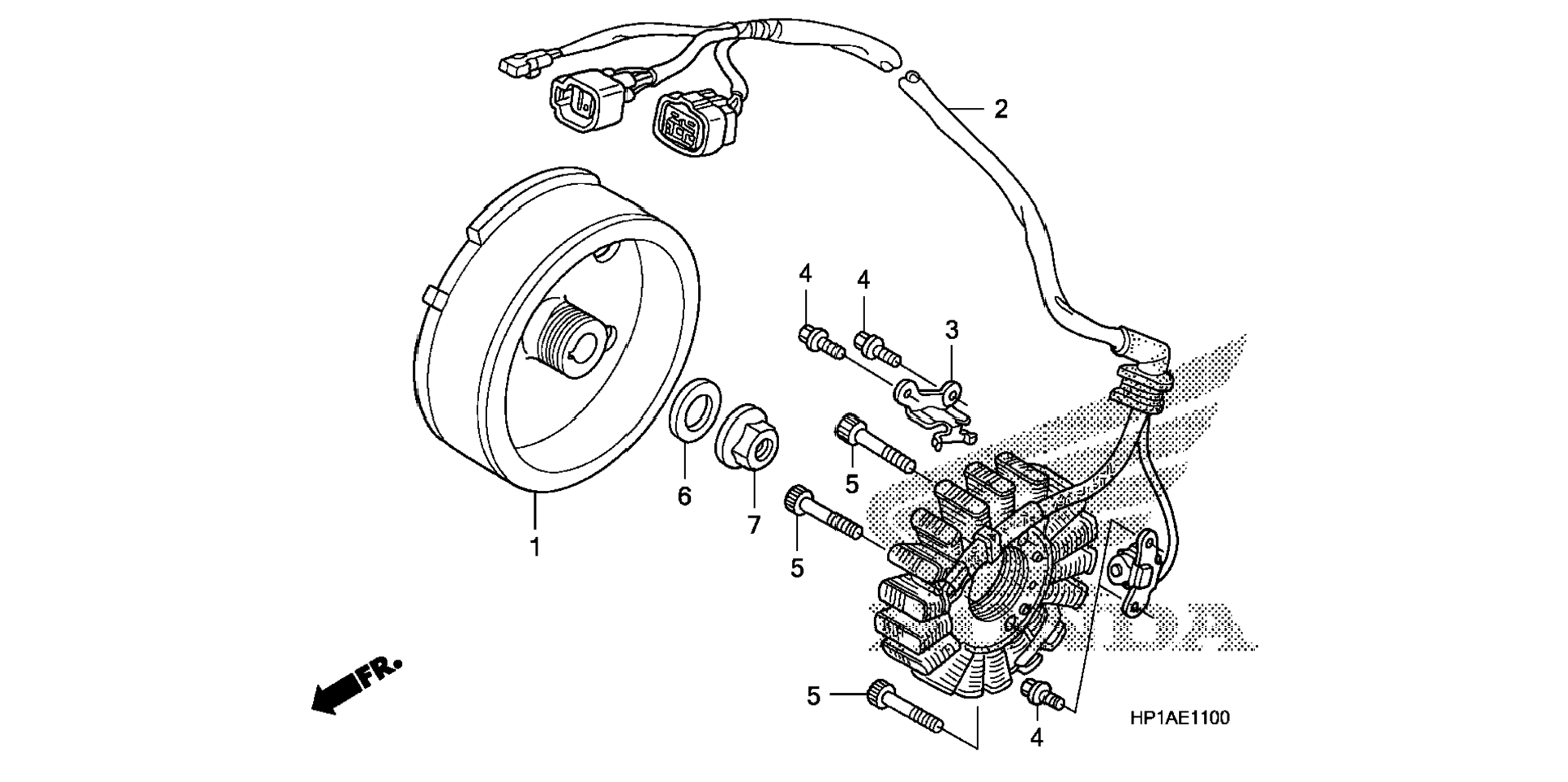 2

4
4
3

5
6
7
1
5

FR.

5
4
HP1AE1100