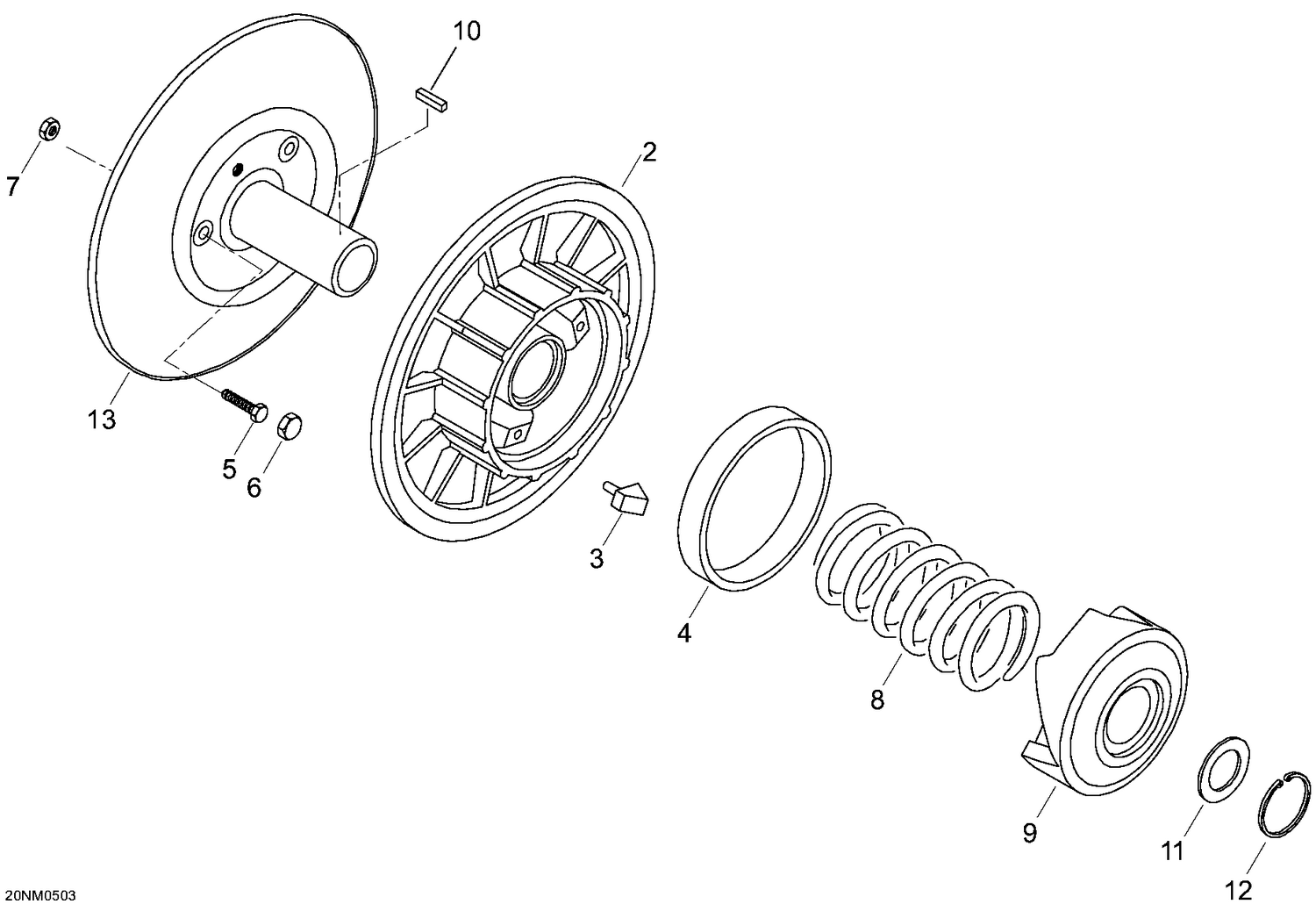 10

7

2

13

5

6

3

4

8

9

11

12

20NM0503