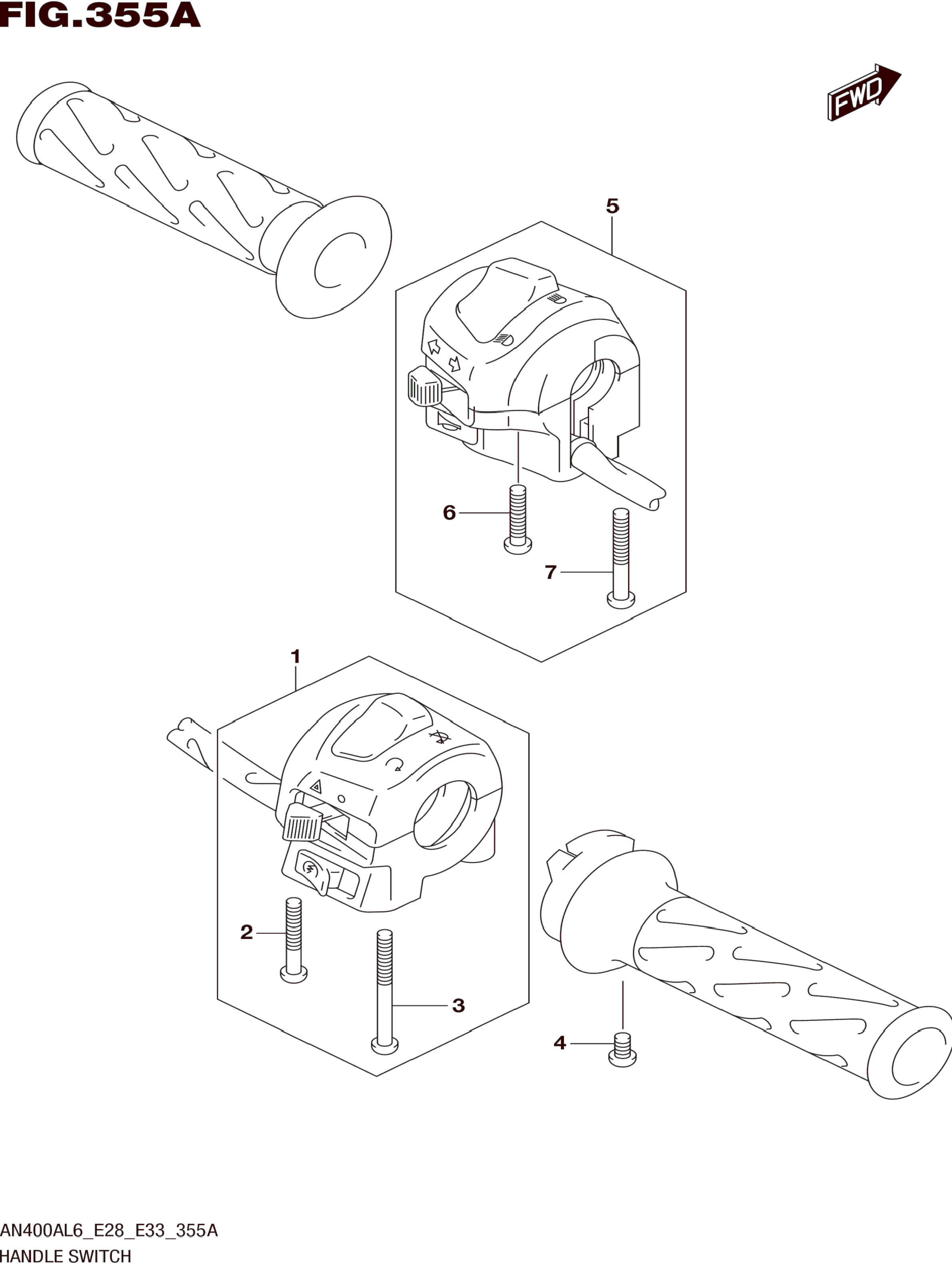 FIG.355A

FWD

5

6

7

1

2

3

4

AN400AL6_E28_E33_355A
HANDLE SWITCH