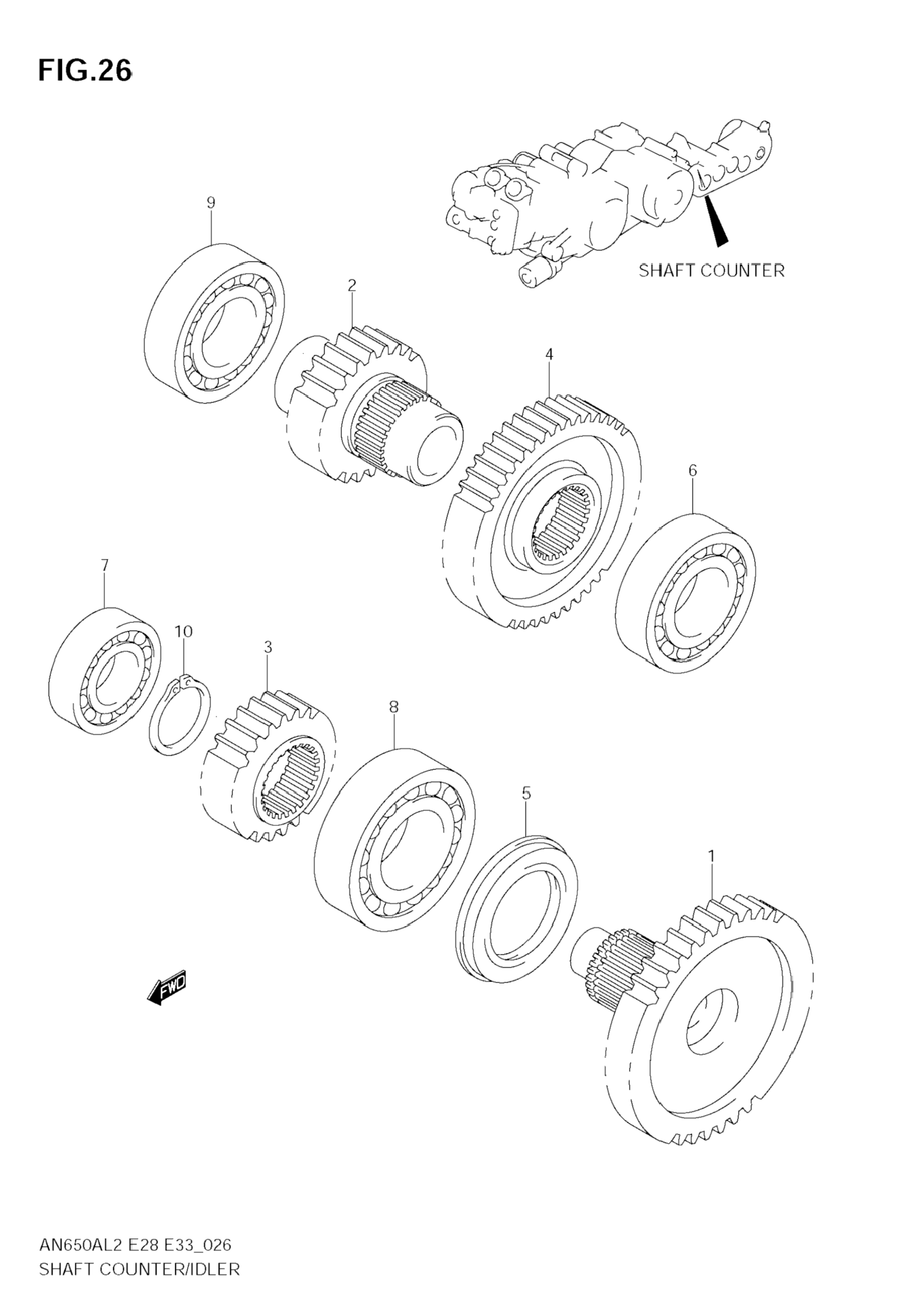 FIG.26

SHAFT COUNTER

9

2

4

6

7

10

3

8

5

1

FWD

AN650AL2 E28 E33_026
SHAFT COUNTER/IDLER