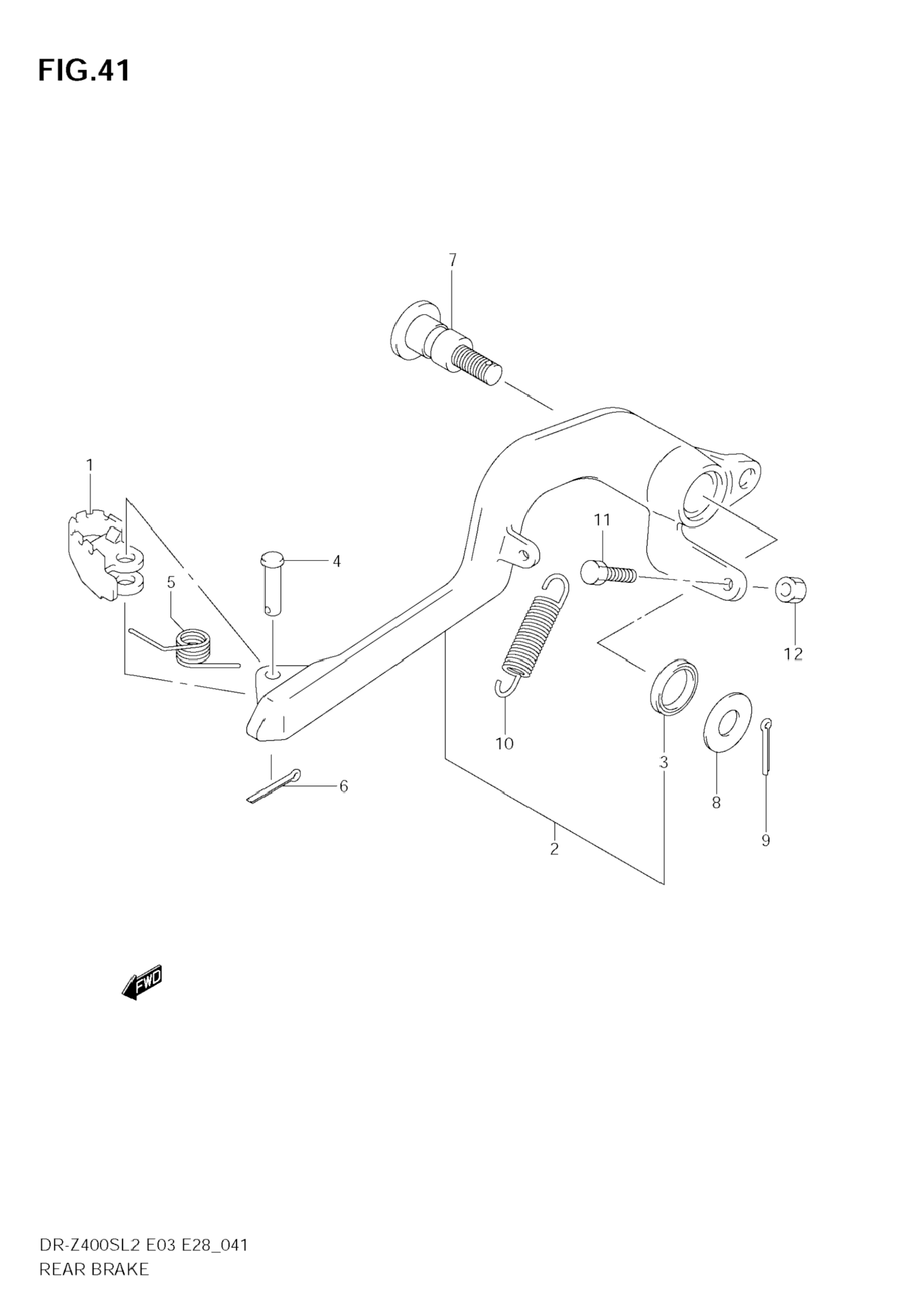 FIG.41

7
1
11
4
5
12
10
3
6
8
2
9

FWD

DR-Z400SL2 E03 E28_041
REAR BRAKE