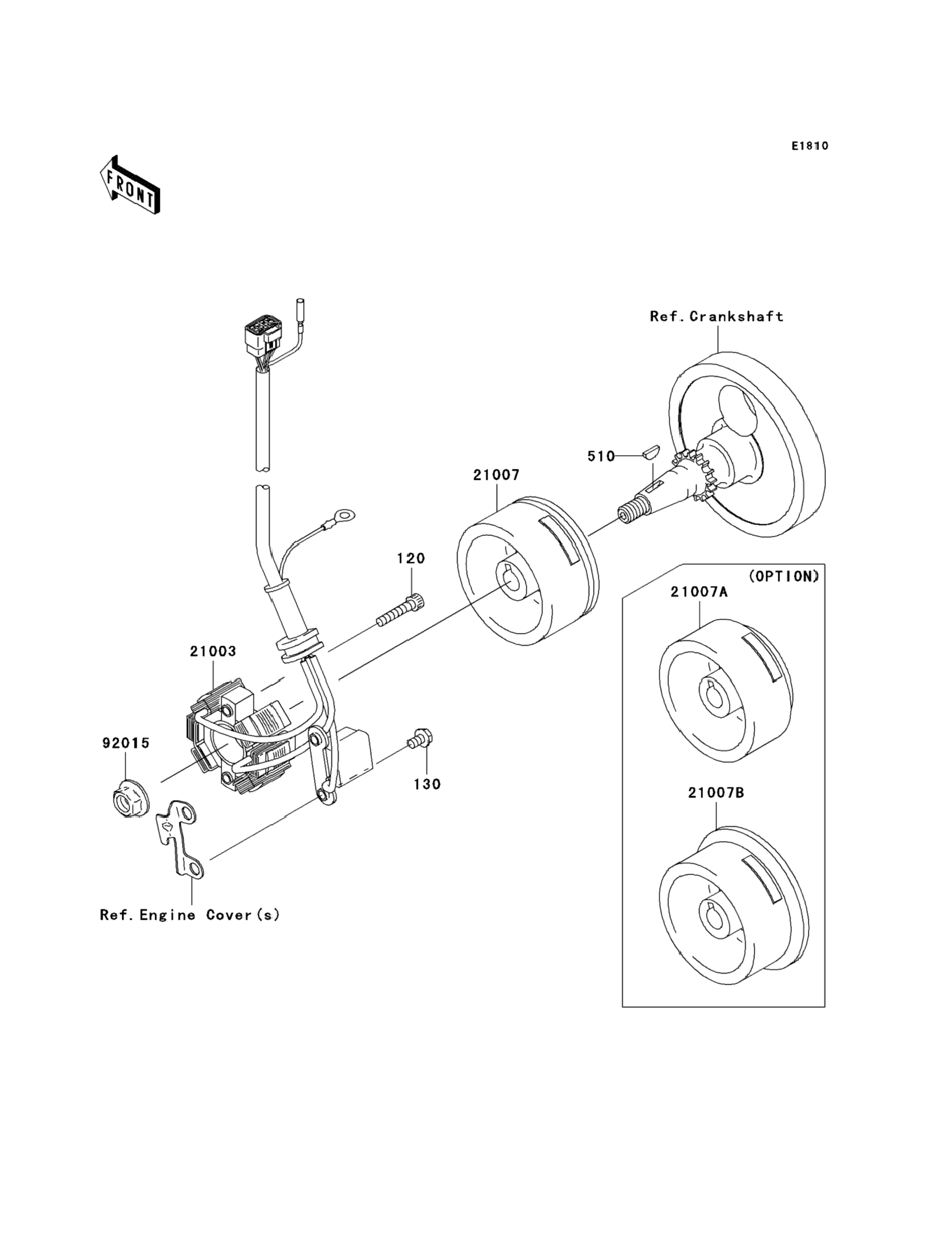 E1810

FRONT

Ref.Crankshaft

510

21007

120

(OPTION)

21007A

21003

92015

130

21007B

Ref.Engine Cover(s)