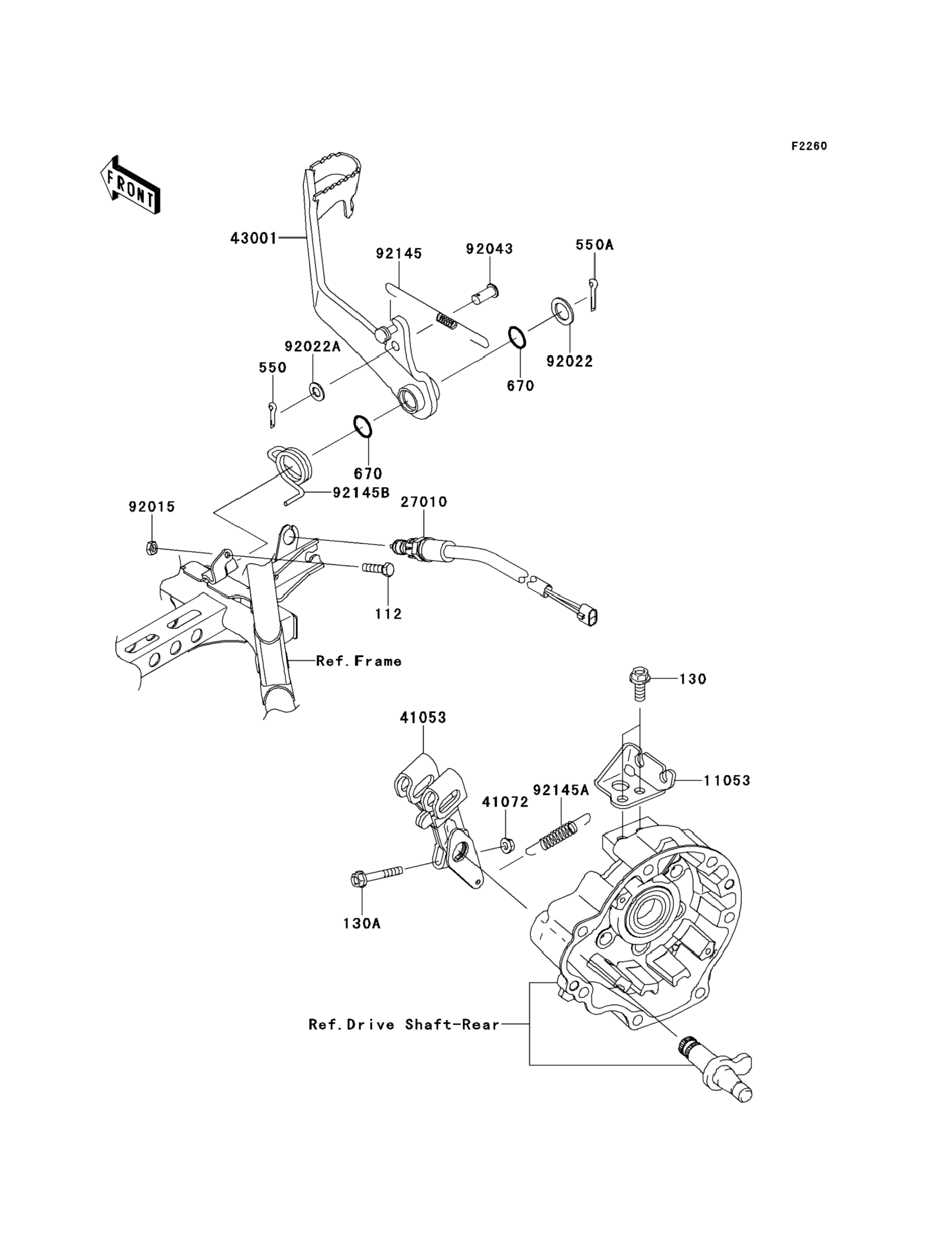 F2260

FRONT

43001

92145

92043

550A

92022A

550

92022

670

670

92145B

92015

27010

112

Ref.Frame

130

41053

11053

41072

92145A

130A

Ref.Drive Shaft-Rear