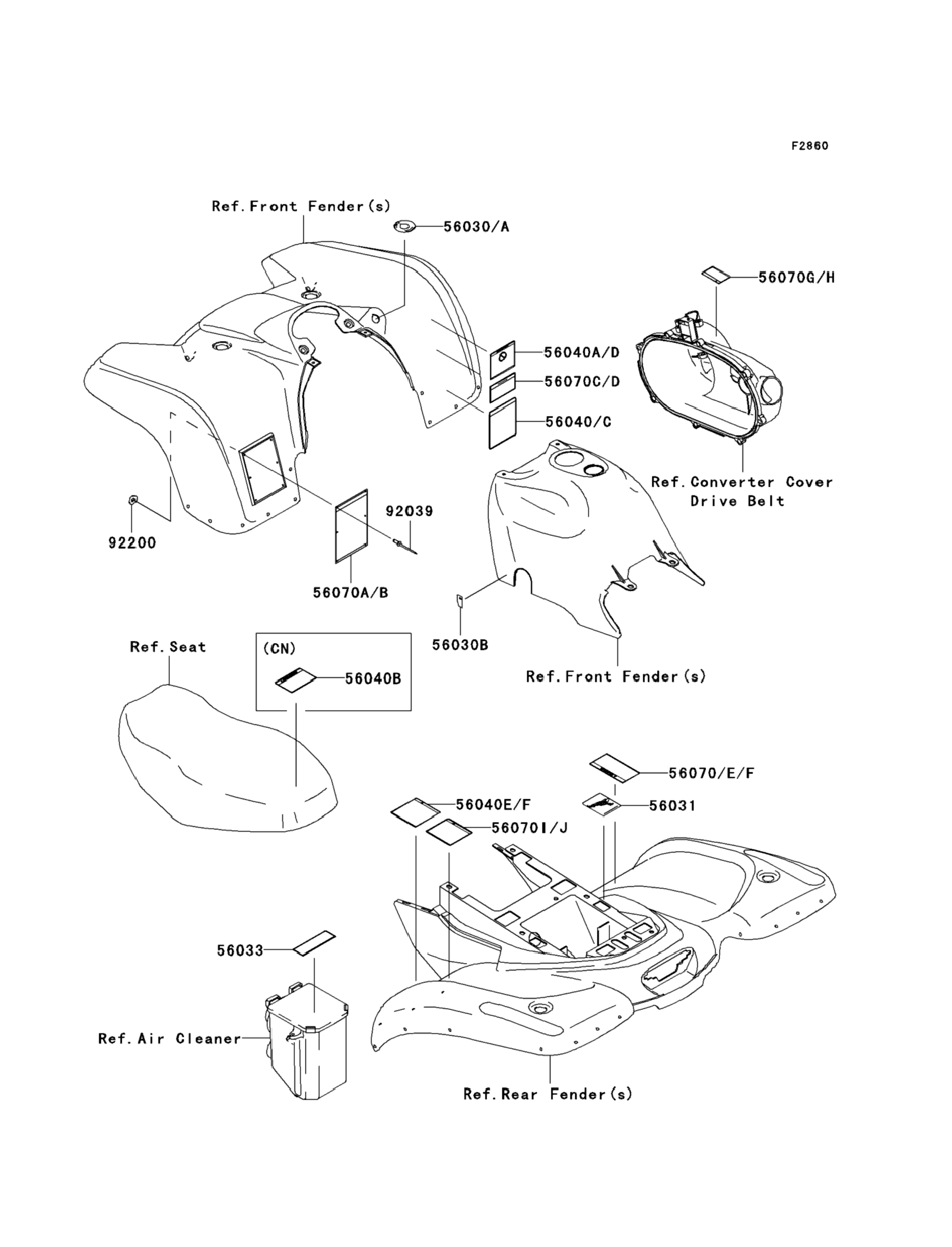 F2860

Ref.Front Fender(s)

56030/A

56070G/H

56040A/D

56070C/D

56040/C

Ref.Converter Cover Drive Belt

92039

92200

56070A/B

56030B

Ref.Front Fender(s)

Ref.Seat

(CN)

56040B

56070/E/F

56040E/F

56031

56070I/J

56033

Ref.Air Cleaner

Ref.Rear Fender(s)