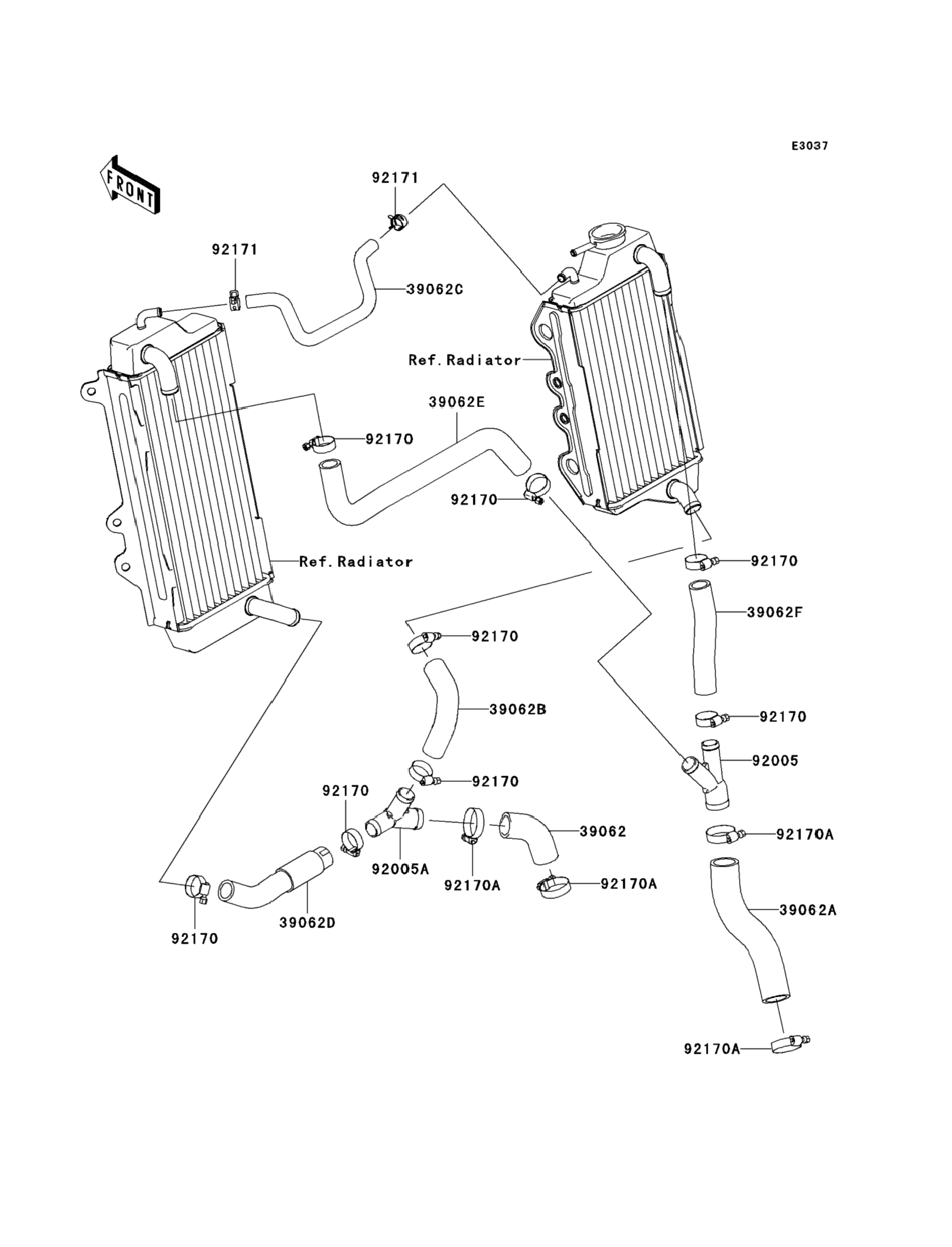 E3037

FRONT

92171

92171

39062C

Ref.Radiator

39062E

92170

92170

Ref.Radiator

92170

39062F

92170

39062B

92170

92005

92170

92170

39062

92170A

92005A

92170A

92170A

39062A

92170

39062D

92170A